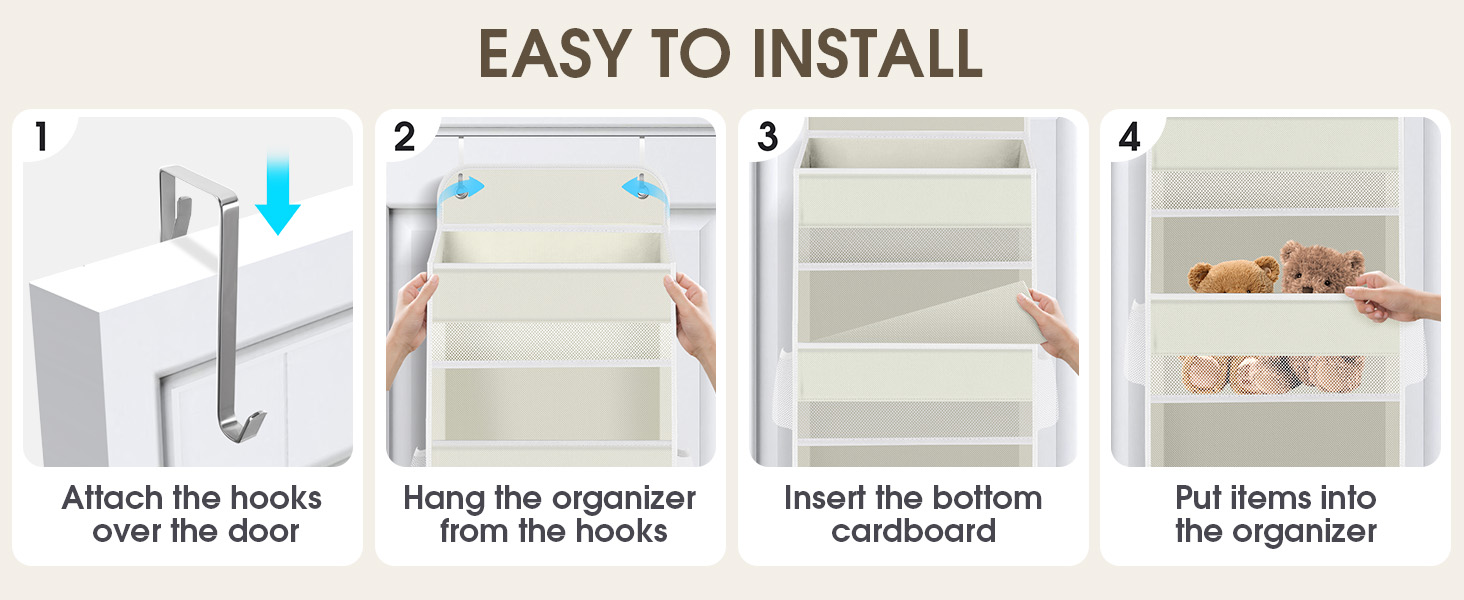 EASY TO INSTALL

1

Attach the hooks over the door

2

Hang the organizer from the hooks

3

Insert the bottom cardboard

4

Put items into the organizer