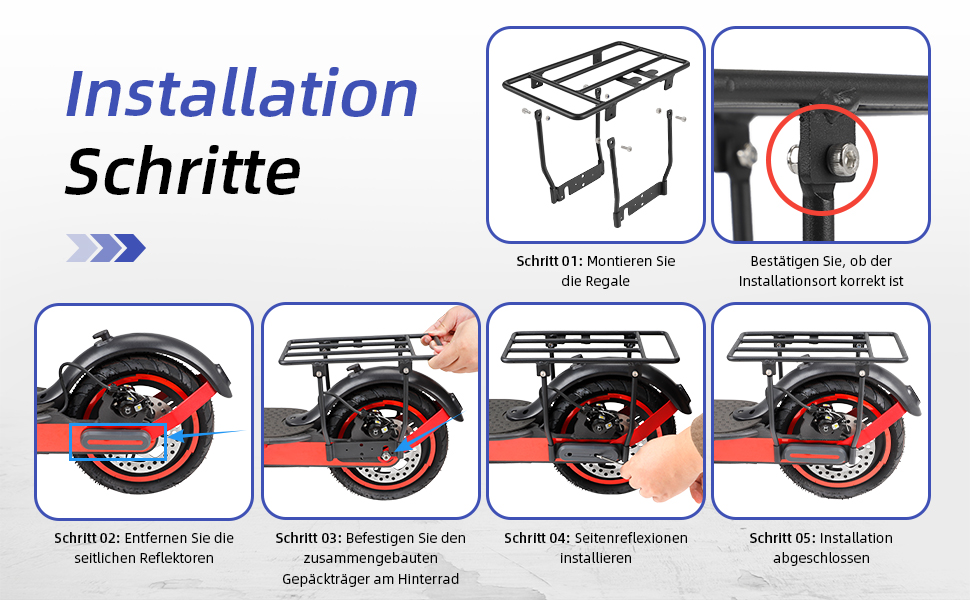 Installation
Schritte

Schritt 01: Montieren Sie die Regale

Bestätigen Sie, ob der Installationsort korrekt ist

Schritt 02: Entfernen Sie die seitlichen Reflektoren

Schritt 03: Befestigen Sie den zusammengebauten Gepäckträger am Hinterrad

Schritt 04: Seitenreflexionen installieren

Schritt 05: Installation abgeschlossen