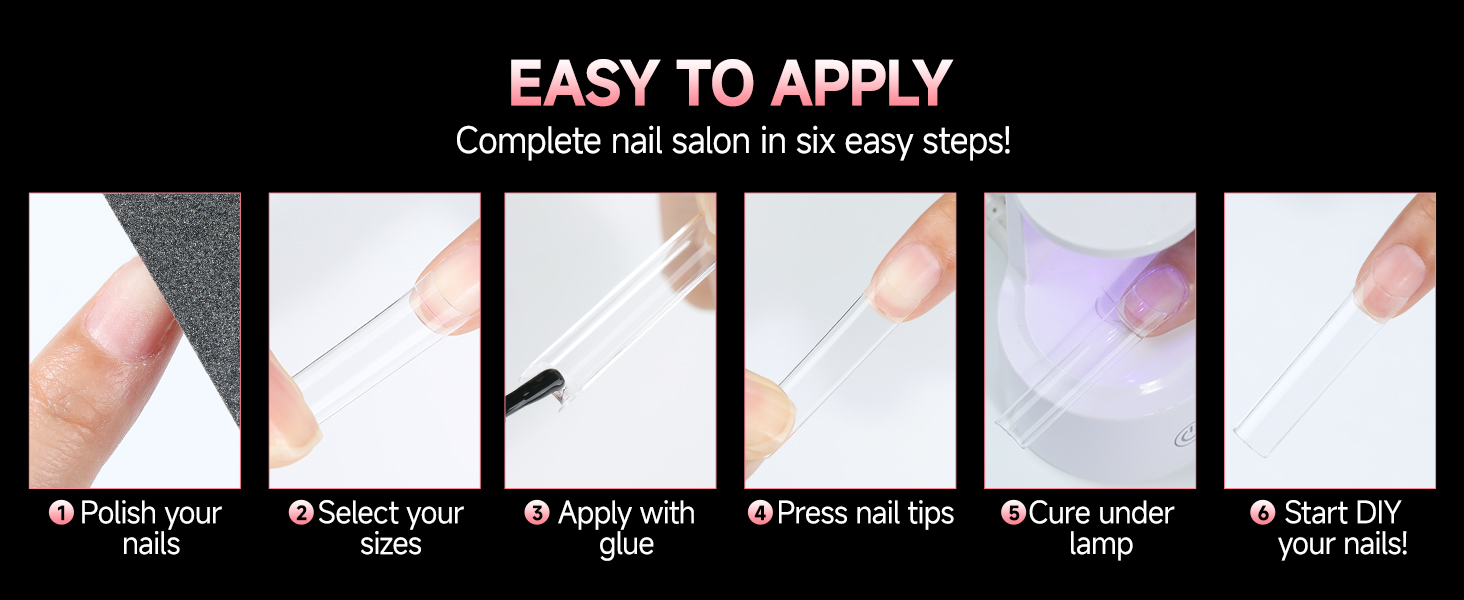 EASY TO APPLY
Complete nail salon in six easy steps!

1 Polish your nails

2 Select your sizes

3 Apply with glue

4 Press nail tips

5 Cure under lamp

6 Start DIY your nails!