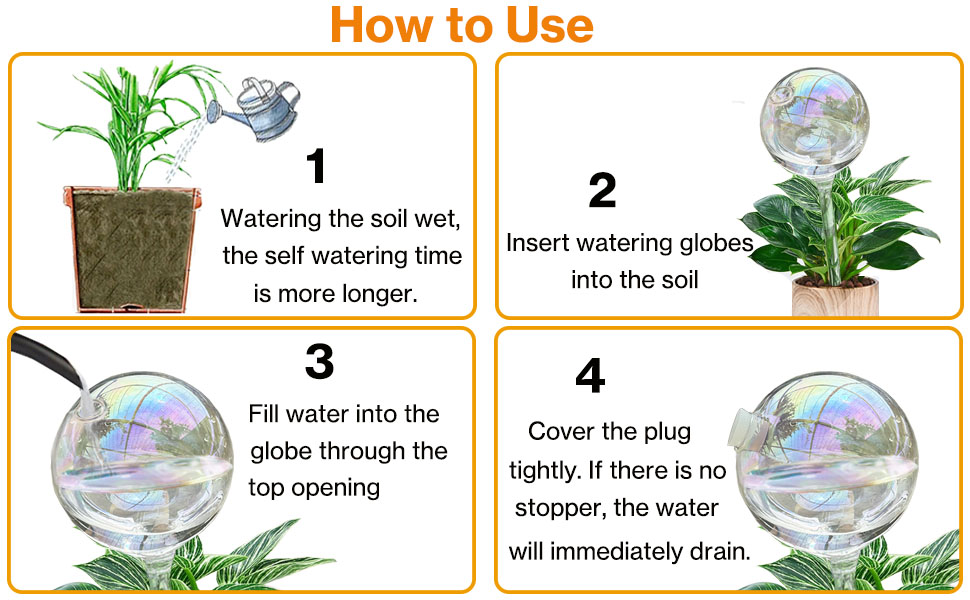 How to Use

1
Watering the soil wet, the self watering time is more longer.

2
Insert watering globes into the soil

3
Fill water into the globe through the top opening

4
Cover the plug tightly. If there is no stopper, the water will immediately drain.