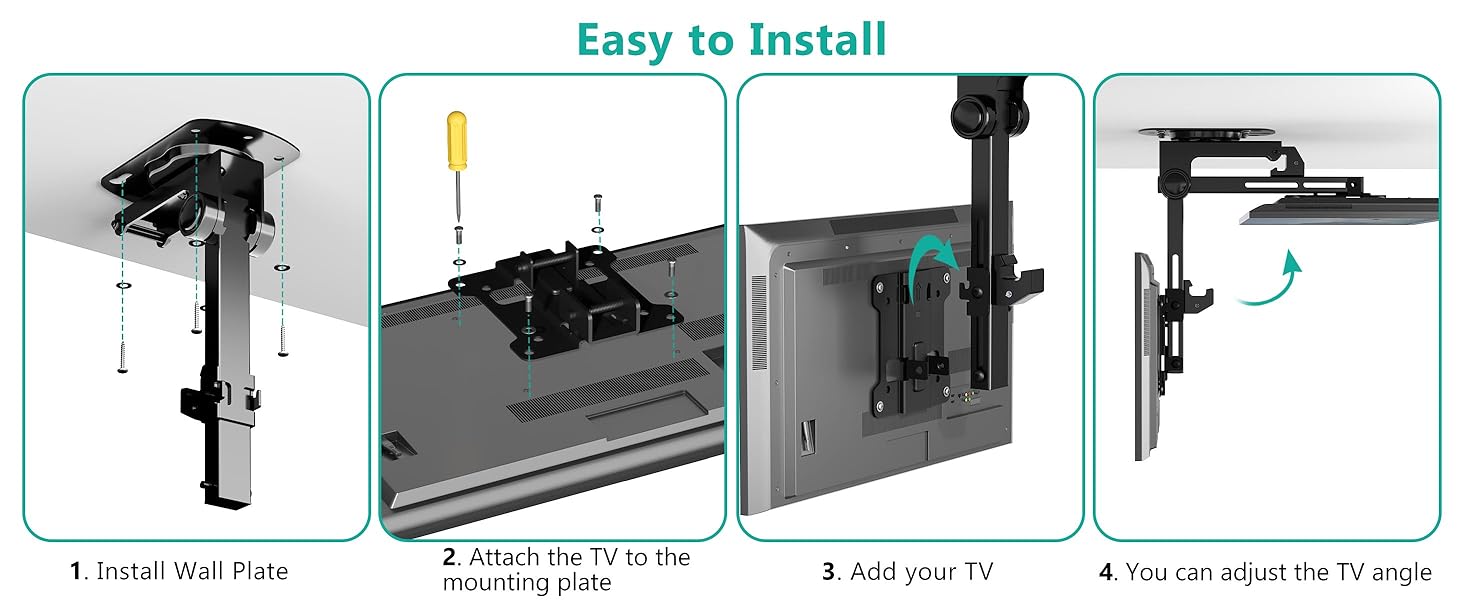 Easy to Install

1. Install Wall Plate

2. Attach the TV to the mounting plate

3. Add your TV

4. You can adjust the TV angle