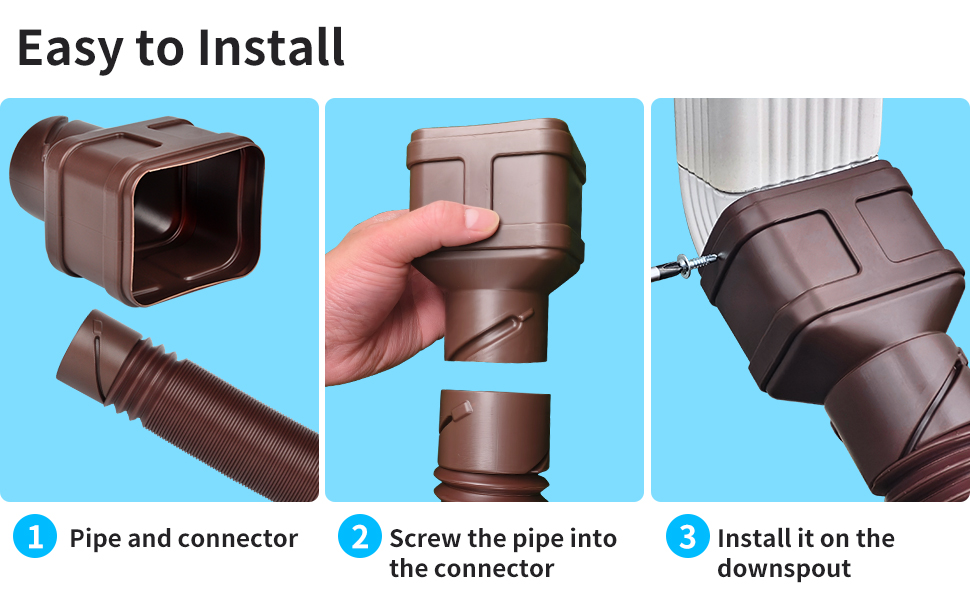 Easy to Install

1 Pipe and connector

2 Screw the pipe into the connector

3 Install it on the downspout