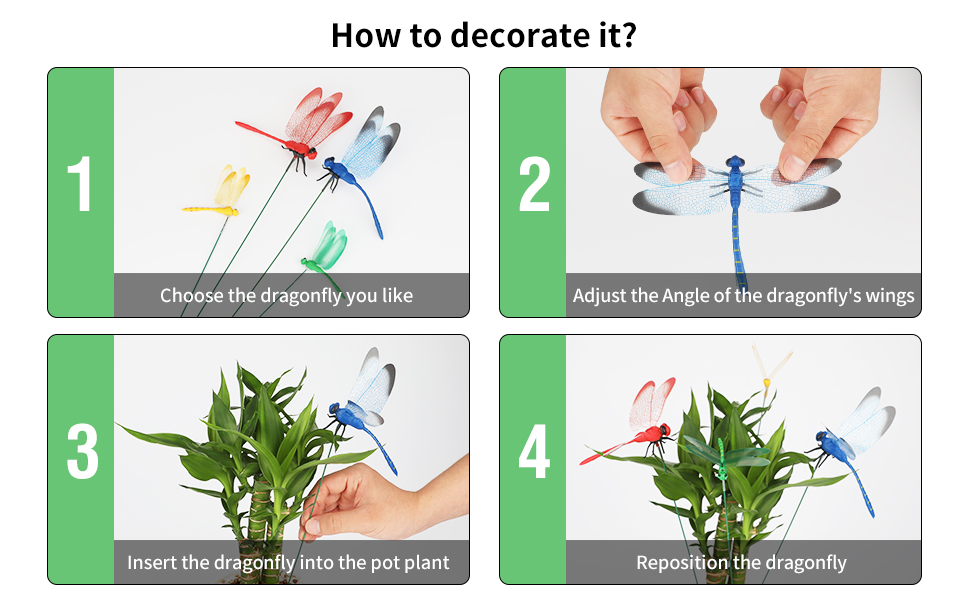 How to decorate it?

1

Choose the dragonfly you like

2

Adjust the Angle of the dragonfly's wings

3

Insert the dragonfly into the pot plant

4

Reposition the dragonfly