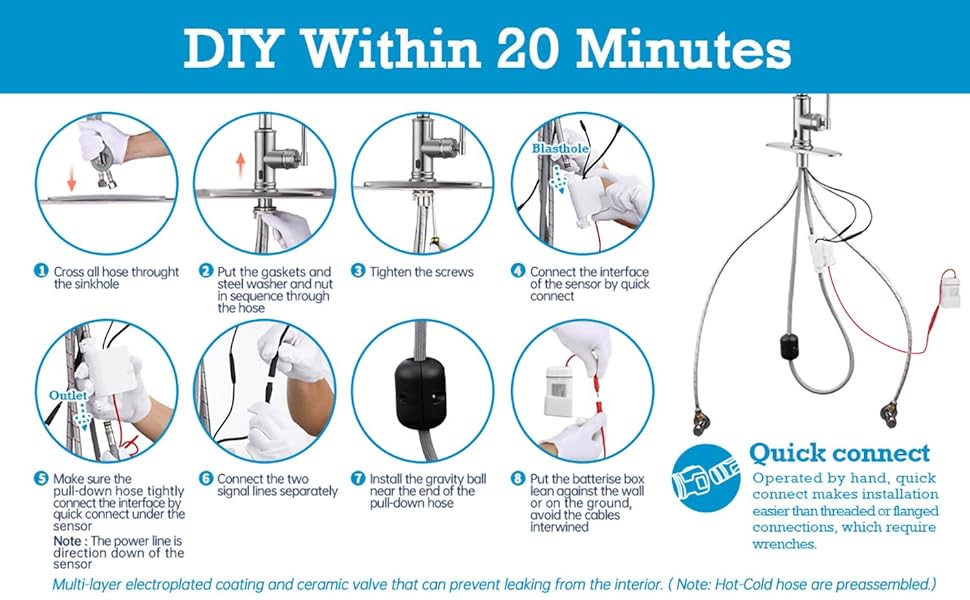 DIY Within 20 Minutes

1 Cross all hose throught the sinkhole

2 Put the gaskets and steel washer and nut in sequence through the hose

3 Tighten the screws

Blasthole

4 Connect the interface of the sensor by quick connect

Outlet

5 Make sure the pull-down hose tightly connect the interface by quick connect under the sensor
Note : The power line is direction down of the sensor

6 Connect the two signal lines separately

7 Install the gravity ball near the end of the pull-down hose

8 Put the batterise box lean against the wall or on the ground, avoid the cables interwined

Quick connect
Operated by hand, quick connect makes installation easier than threaded or flanged connections, which require wrenches.

Multi-layer electroplated coating and ceramic valve that can prevent leaking from the interior. ( Note: Hot-Cold hose are preassembled.)