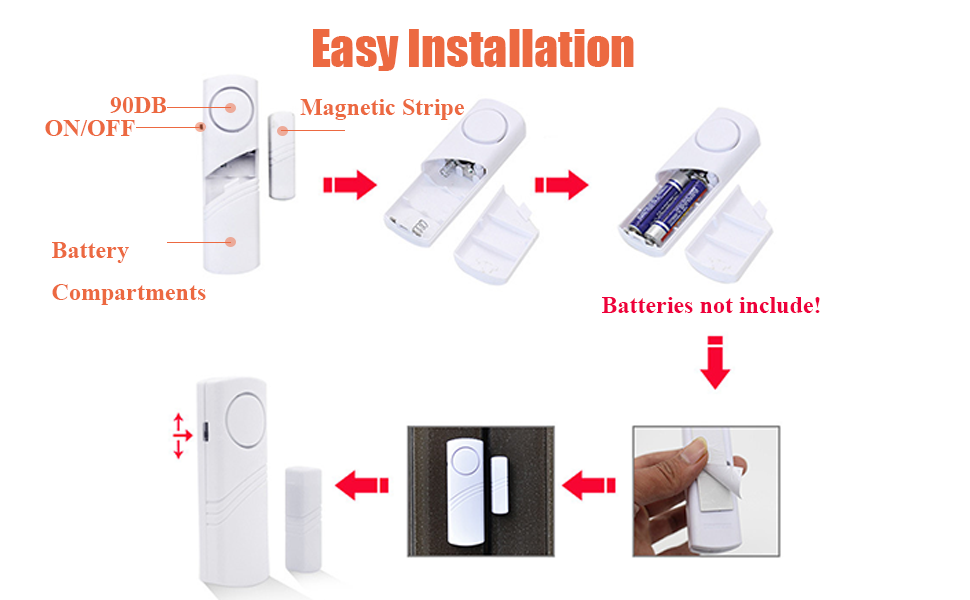 Easy Installation

90DB
ON/OFF
Magnetic Stripe
Battery
Compartments

Batteries not include!