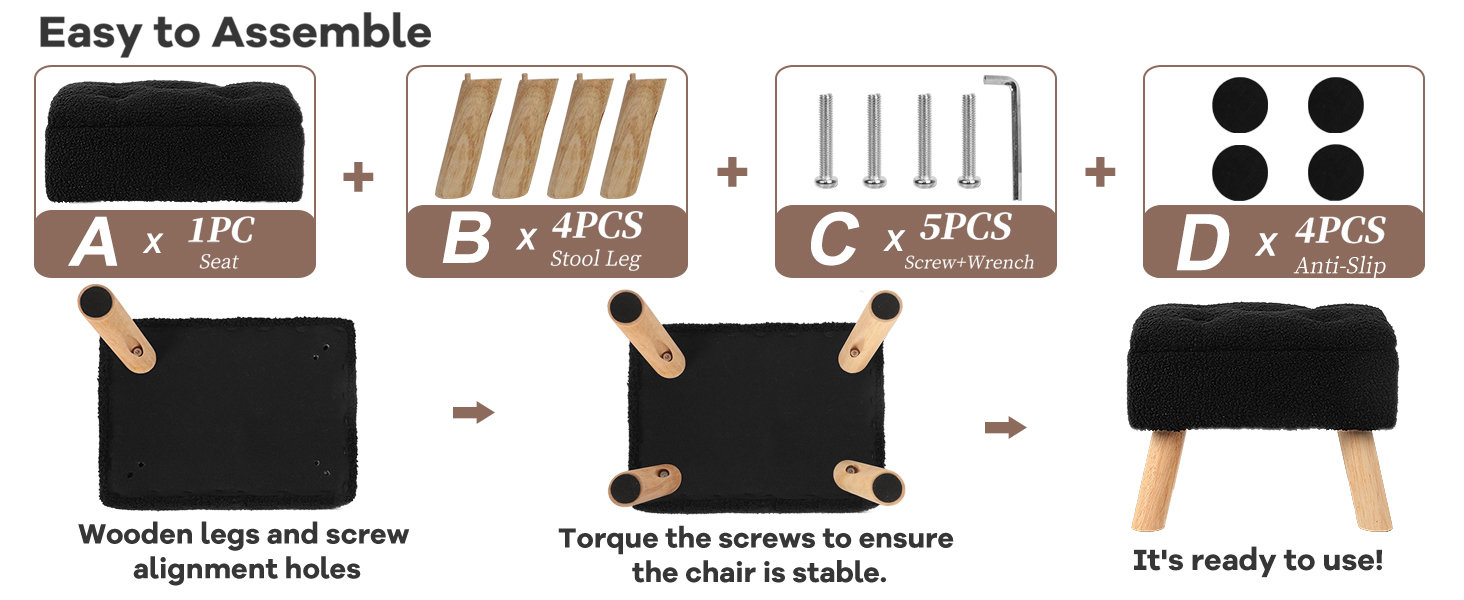 Easy to Assemble

A x 1PC
Seat

+

B x 4PCS
Stool Leg

+

C x 5PCS
Screw+Wrench

+

D x 4PCS
Anti-Slip

Wooden legs and screw alignment holes

Torque the screws to ensure the chair is stable.

It's ready to use!