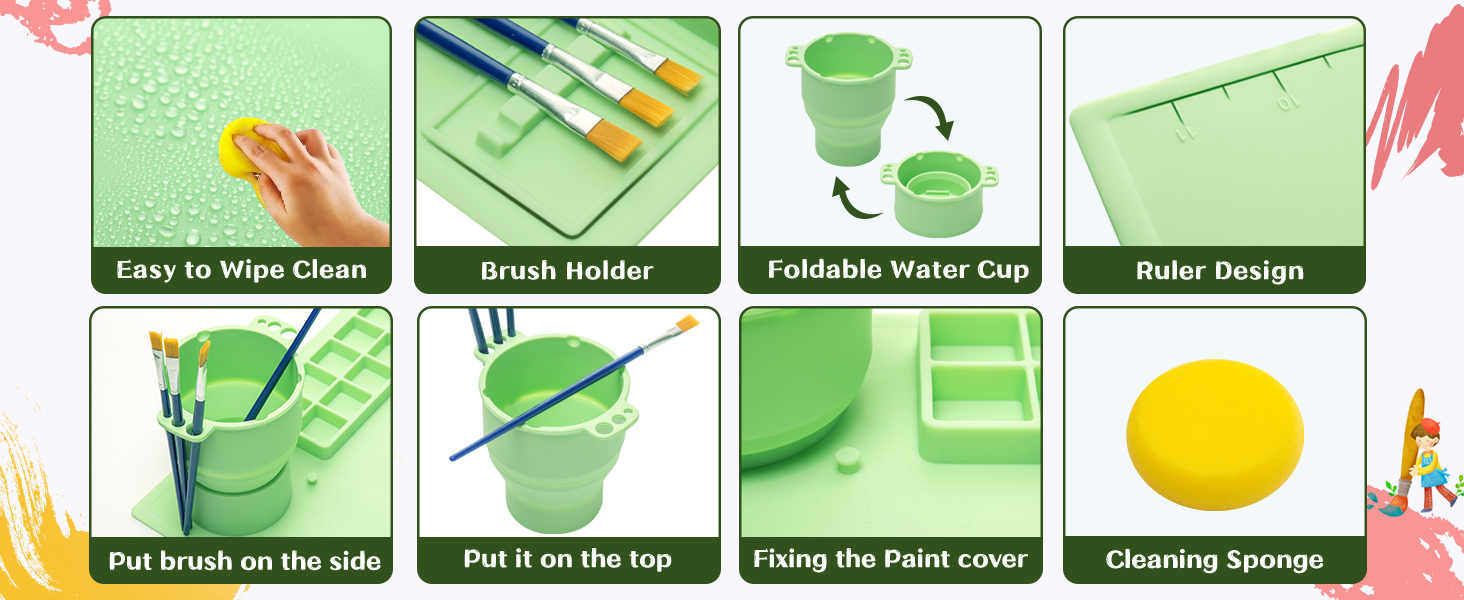 Easy to Wipe Clean

Brush Holder

Foldable Water Cup

11 10

Ruler Design

Put brush on the side

Put it on the top

Fixing the Paint cover

Cleaning Sponge