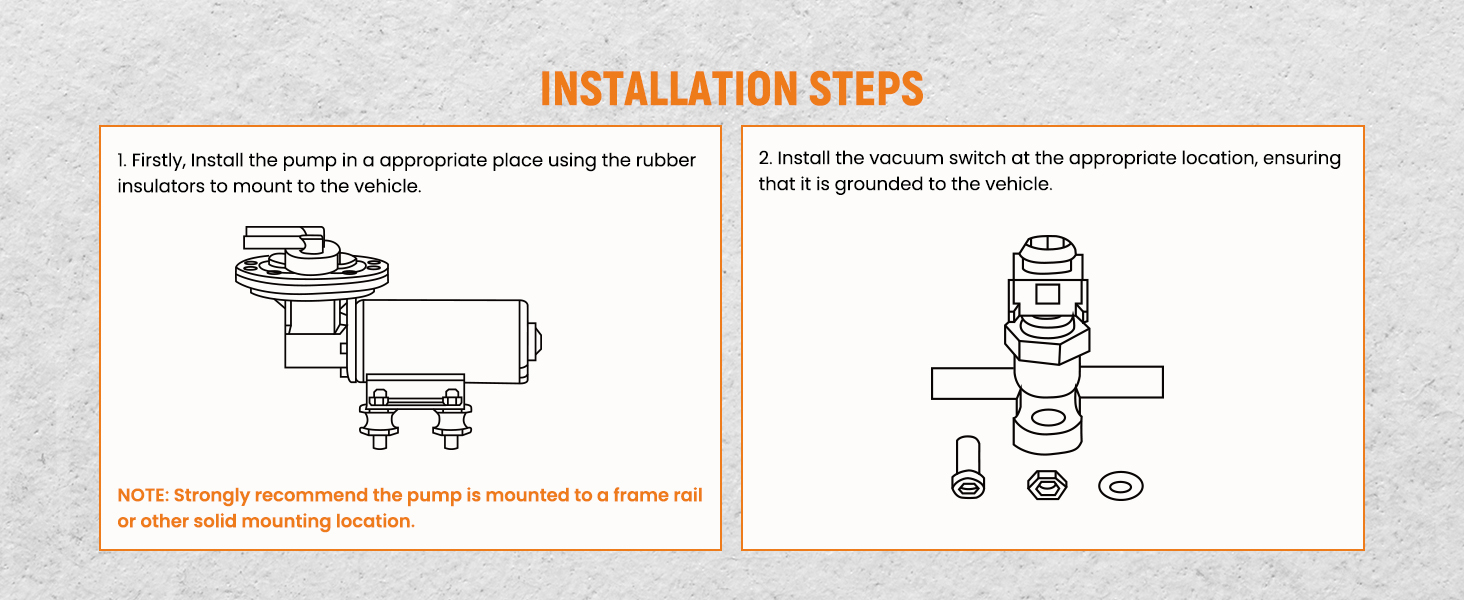 INSTALLATION STEPS

1. Firstly, Install the pump in a appropriate place using the rubber insulators to mount to the vehicle.

NOTE: Strongly recommend the pump is mounted to a frame rail or other solid mounting location.

2. Install the vacuum switch at the appropriate location, ensuring that it is grounded to the vehicle.