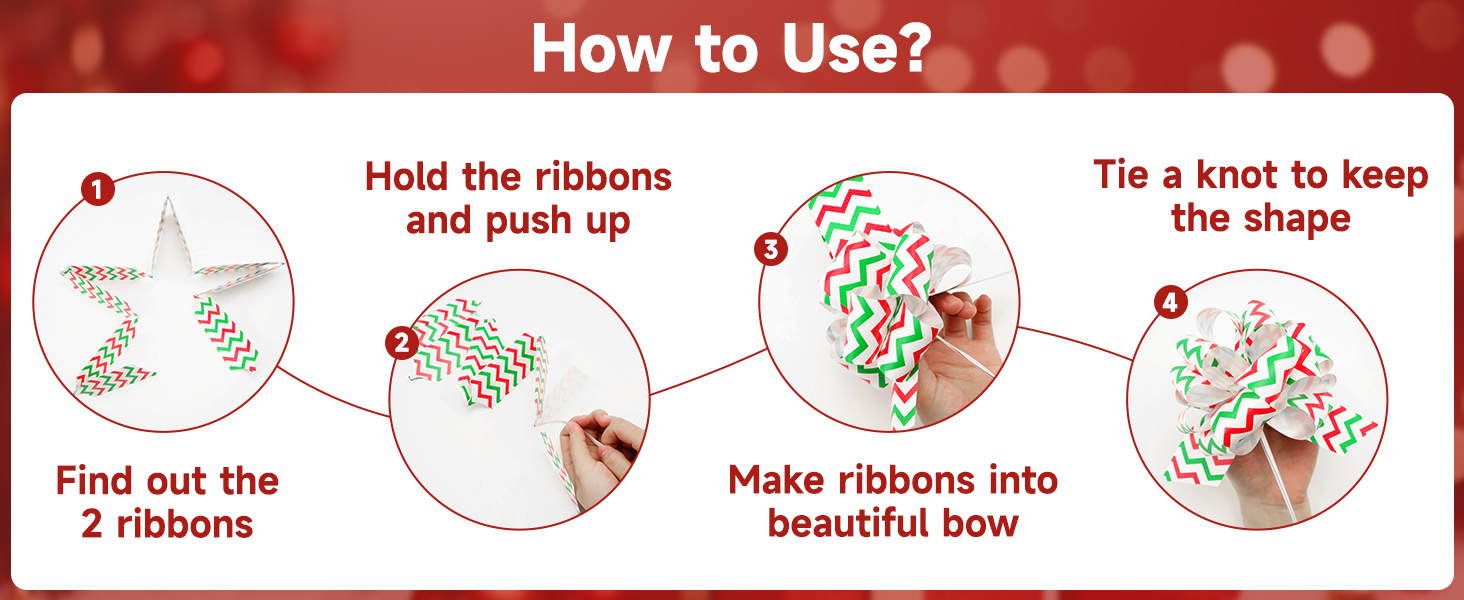 How to Use?

1
Find out the 2 ribbons

Hold the ribbons and push up
2

3
Make ribbons into beautiful bow

Tie a knot to keep the shape
4