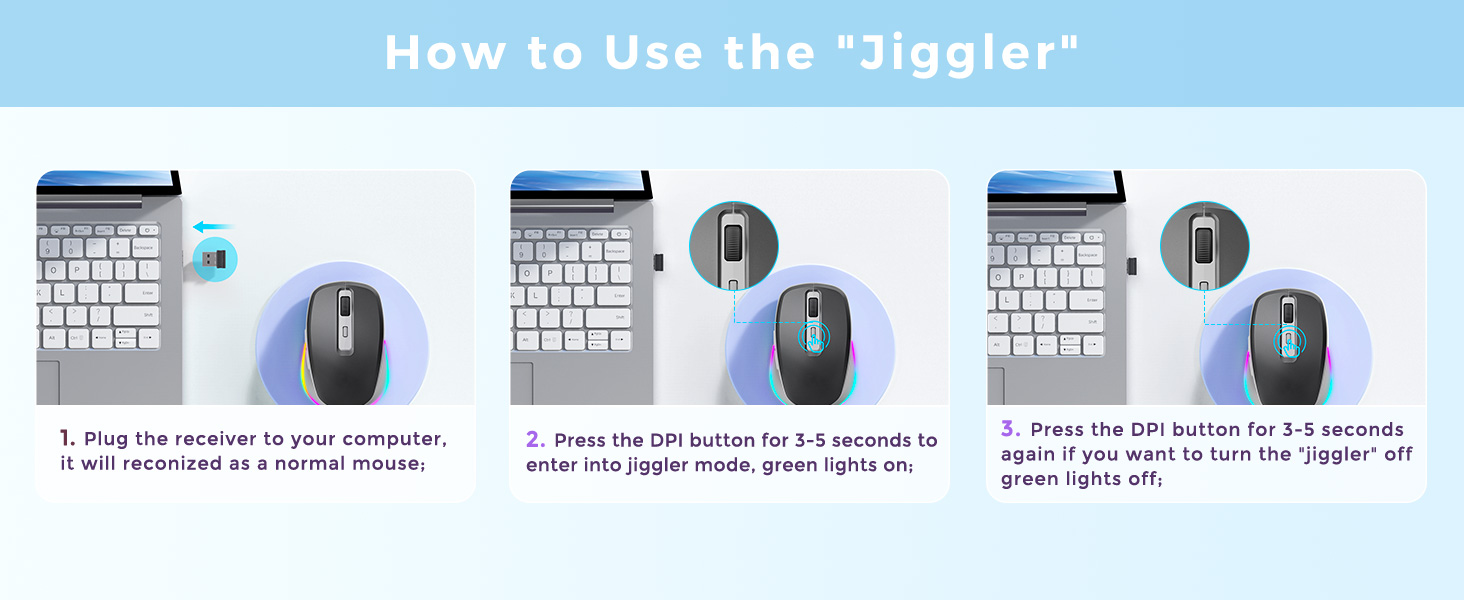 How to Use the "Jiggler"

1. Plug the receiver to your computer, it will reconized as a normal mouse;

2. Press the DPI button for 3-5 seconds to enter into jiggler mode, green lights on;

3. Press the DPI button for 3-5 seconds again if you want to turn the "jiggler" off green lights off;