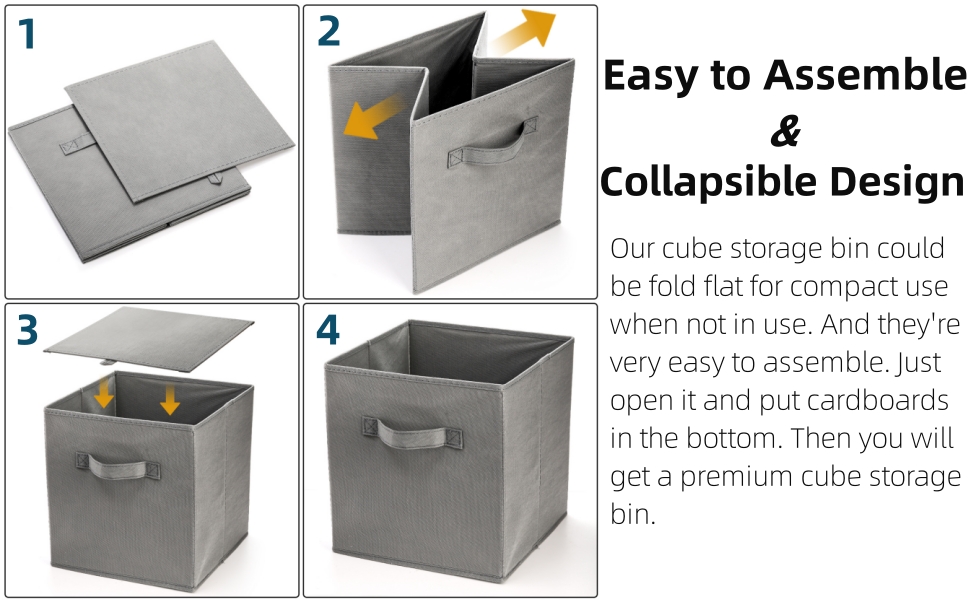 1

2

3

4

Easy to Assemble
&
Collapsible Design

Our cube storage bin could be fold flat for compact use when not in use. And they're very easy to assemble. Just open it and put cardboards in the bottom. Then you will get a premium cube storage bin.