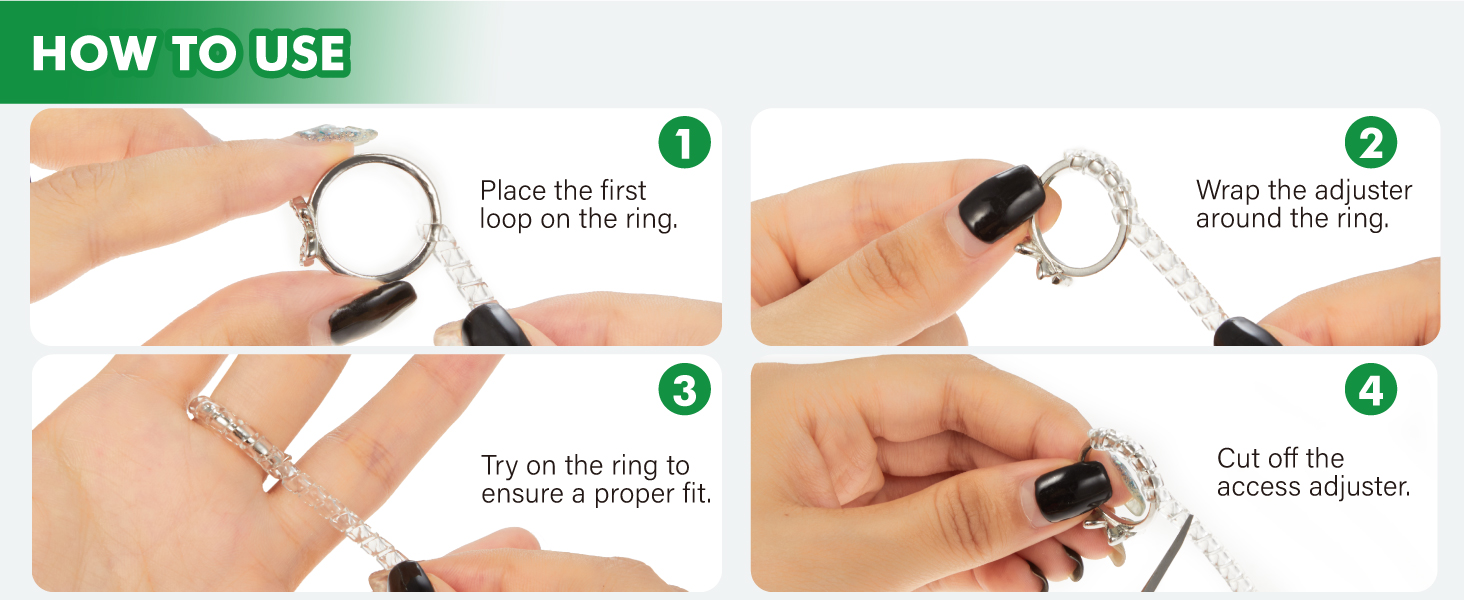 HOW TO USE

1
Place the first loop on the ring.

2
Wrap the adjuster around the ring.

3
Try on the ring to ensure a proper fit.

4
Cut off the access adjuster.