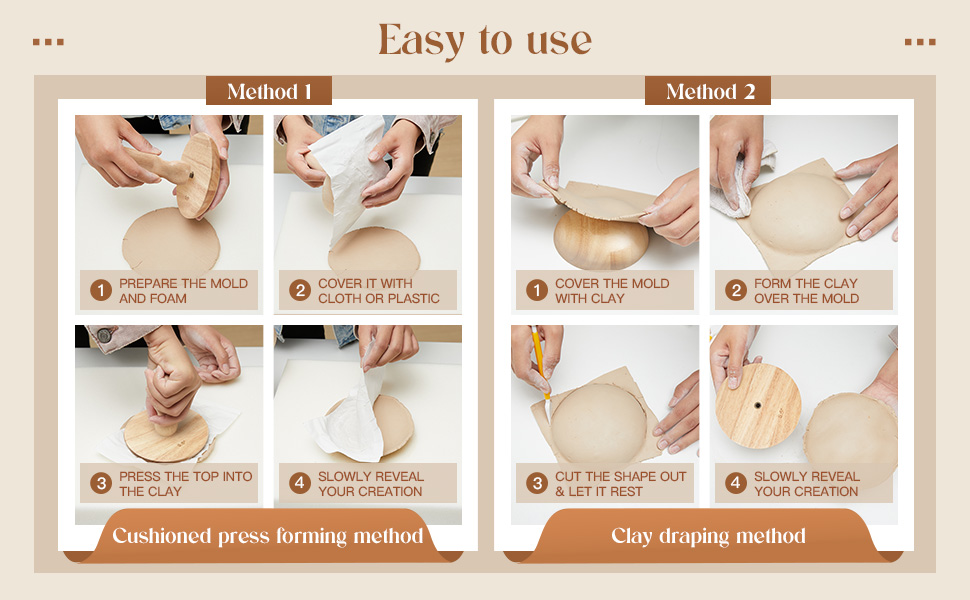 Easy to use

Method 1

1 PREPARE THE MOLD AND FOAM

2 COVER IT WITH CLOTH OR PLASTIC

3 PRESS THE TOP INTO THE CLAY

4 SLOWLY REVEAL YOUR CREATION

Cushioned press forming method

Method 2

1 COVER THE MOLD WITH CLAY

2 FORM THE CLAY OVER THE MOLD

3 CUT THE SHAPE OUT & LET IT REST

4 SLOWLY REVEAL YOUR CREATION

Clay draping method