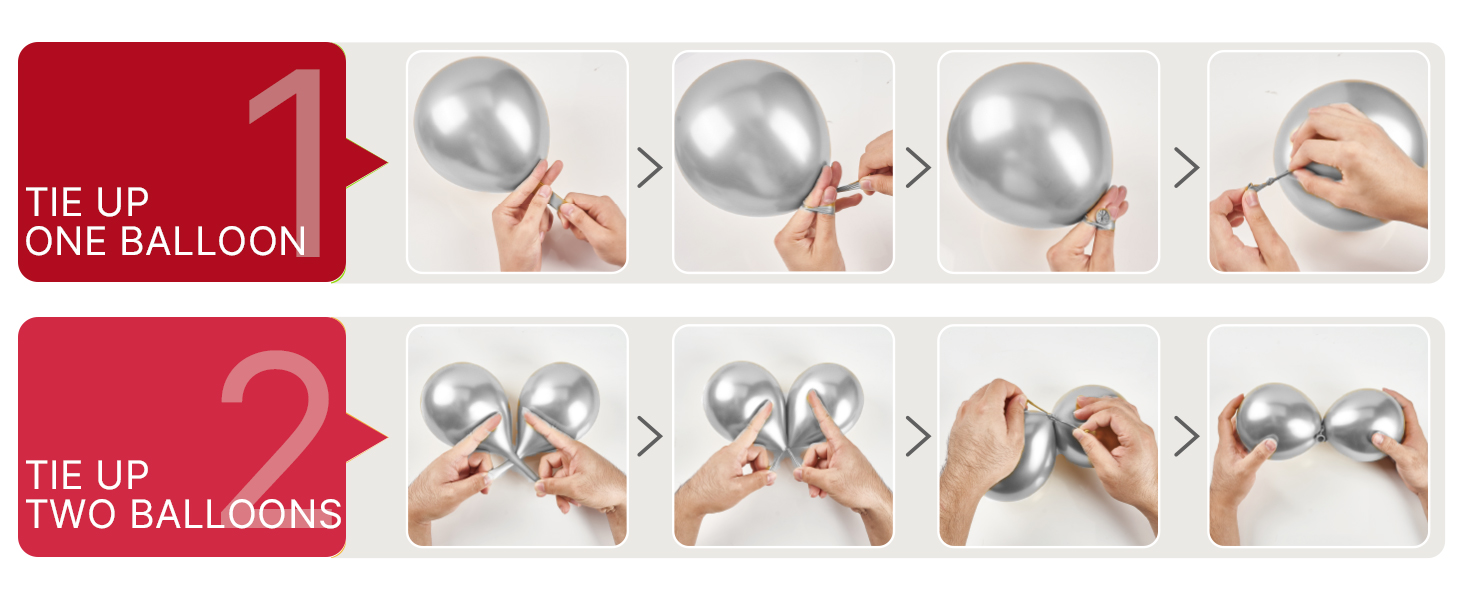 1
TIE UP
ONE BALLOON

2
TIE UP
TWO BALLOONS