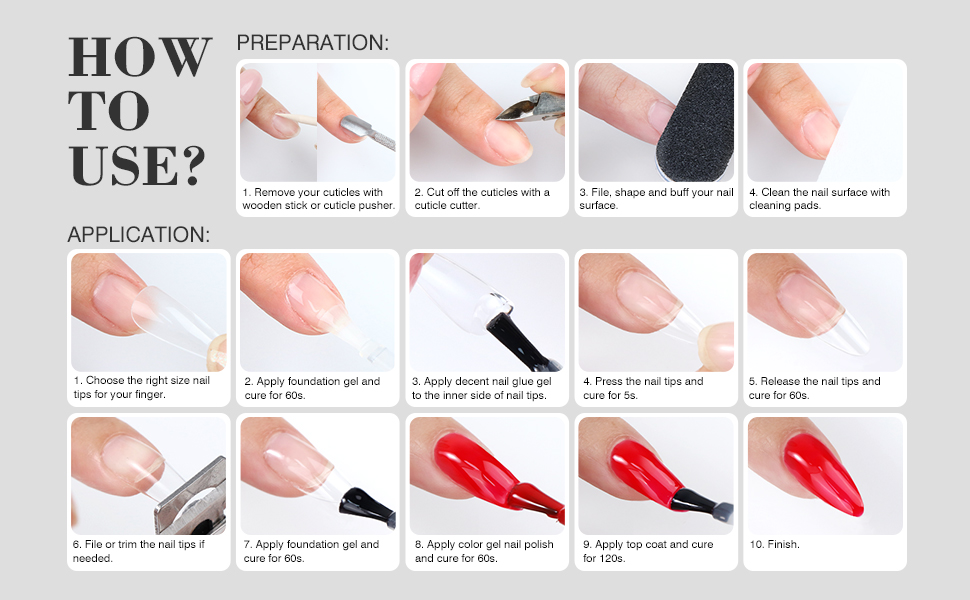 HOW TO USE?

PREPARATION:

1. Remove your cuticles with wooden stick or cuticle pusher.

2. Cut off the cuticles with a cuticle cutter.

3. File, shape and buff your nail surface.

4. Clean the nail surface with cleaning pads.

APPLICATION:

1. Choose the right size nail tips for your finger.

2. Apply foundation gel and cure for 60s.

3. Apply decent nail glue gel to the inner side of nail tips.

4. Press the nail tips and cure for 5s.

5. Release the nail tips and cure for 60s.

6. File or trim the nail tips if needed.

7. Apply foundation gel and cure for 60s.

8. Apply color gel nail polish and cure for 60s.

9. Apply top coat and cure for 120s.

10. Finish.