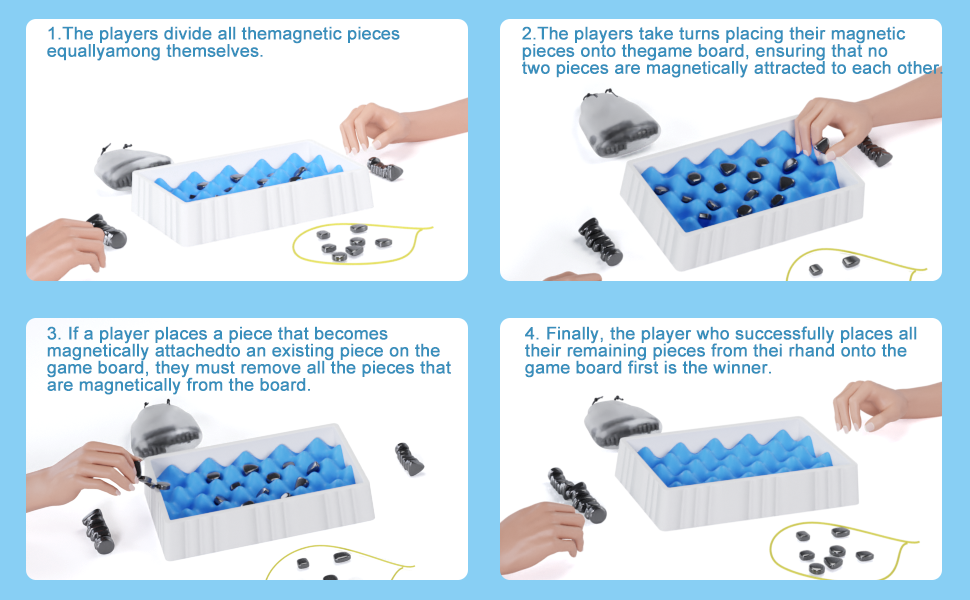 1.The players divide all themagnetic pieces equallyamong themselves.

2.The players take turns placing their magnetic pieces onto thegame board, ensuring that no two pieces are magnetically attracted to each other.

3. If a player places a piece that becomes magnetically attachedto an existing piece on the game board, they must remove all the pieces that are magnetically from the board.

4. Finally, the player who successfully places all their remaining pieces from thei rhand onto the game board first is the winner.