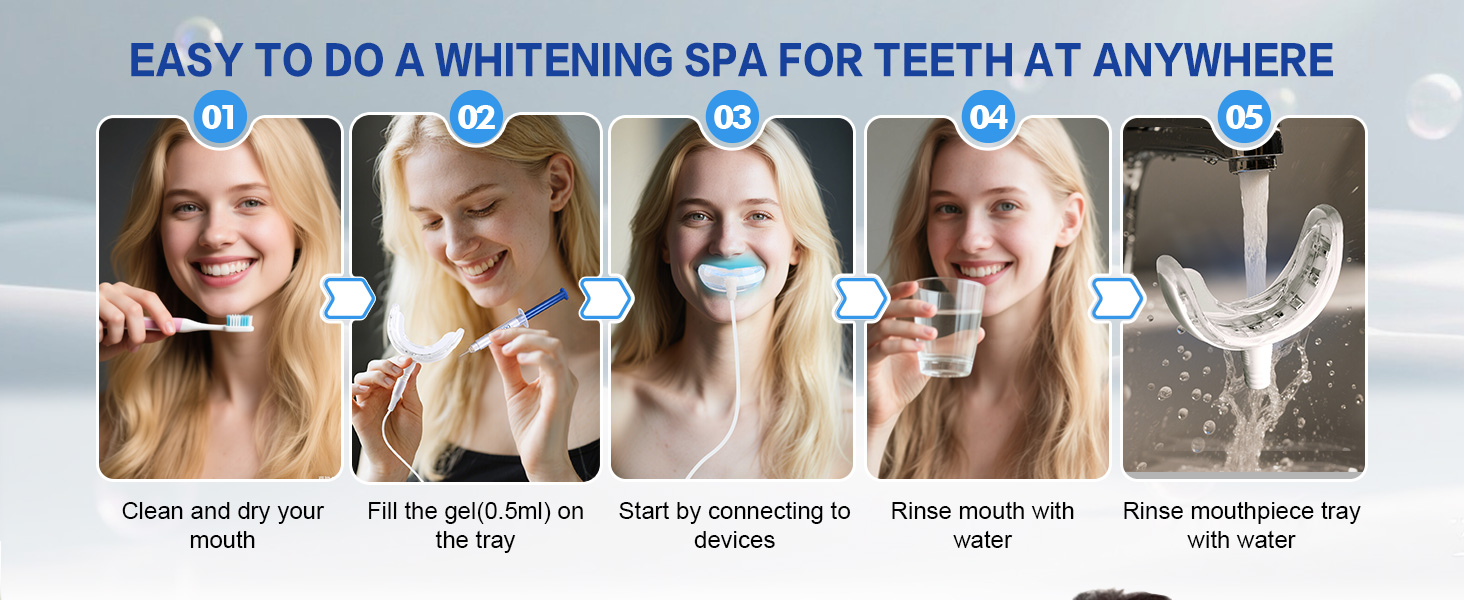 EASY TO DO A WHITENING SPA FOR TEETH AT ANYWHERE

01

Clean and dry your mouth

02

Fill the gel(0.5ml) on the tray

03

Start by connecting to devices

04

Rinse mouth with water

05

Rinse mouthpiece tray with water