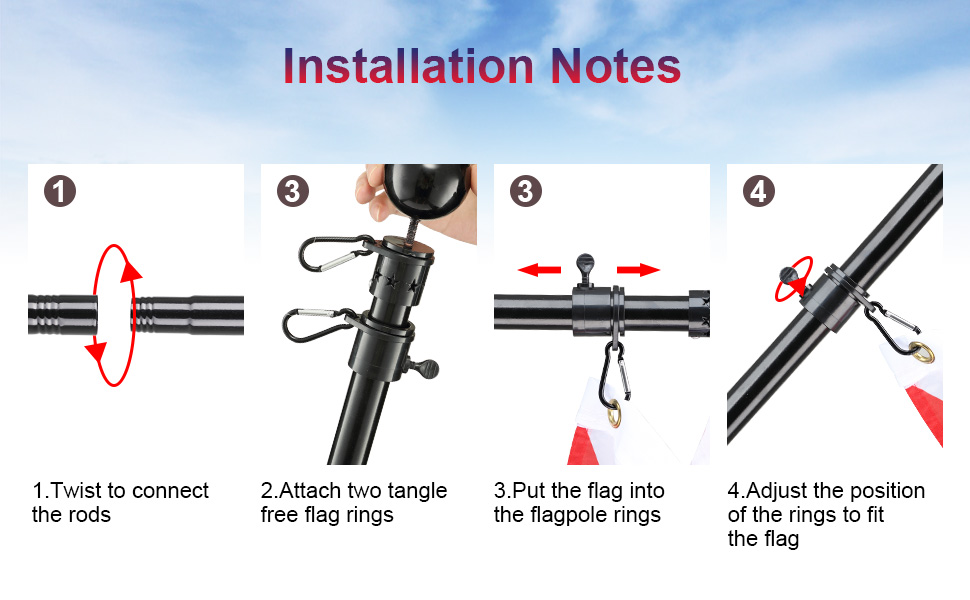 Installation Notes

1

3

3

4

1.Twist to connect the rods

2.Attach two tangle free flag rings

3.Put the flag into the flagpole rings

4.Adjust the position of the rings to fit the flag