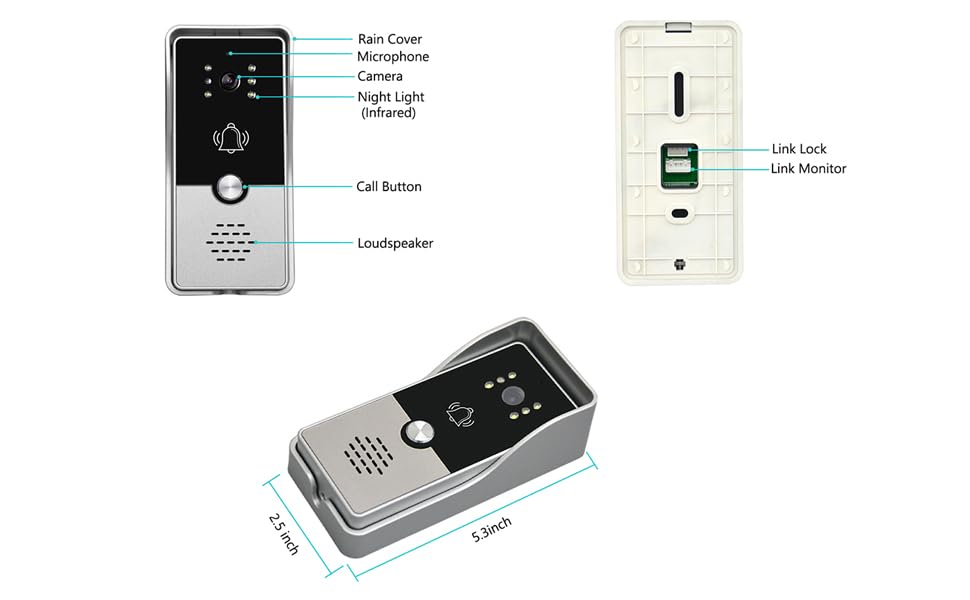 Rain Cover
Microphone
Camera
Night Light
(Infrared)
Call Button
Loudspeaker

Link Lock
Link Monitor

2.5 inch
5.3inch