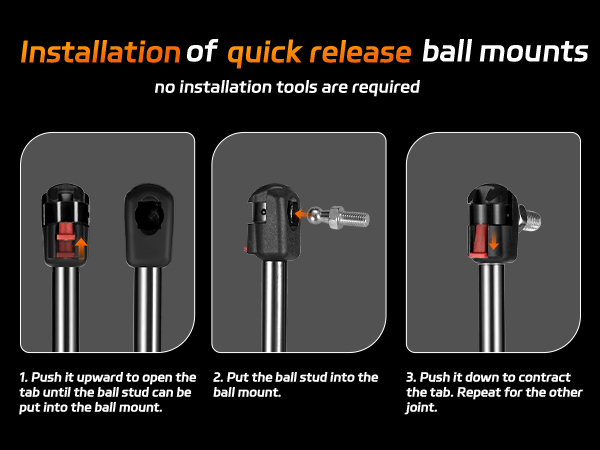 Installation of quick release ball mounts

no installation tools are required

1. Push it upward to open the tab until the ball stud can be put into the ball mount.

2. Put the ball stud into the ball mount.

3. Push it down to contract the tab. Repeat for the other joint.