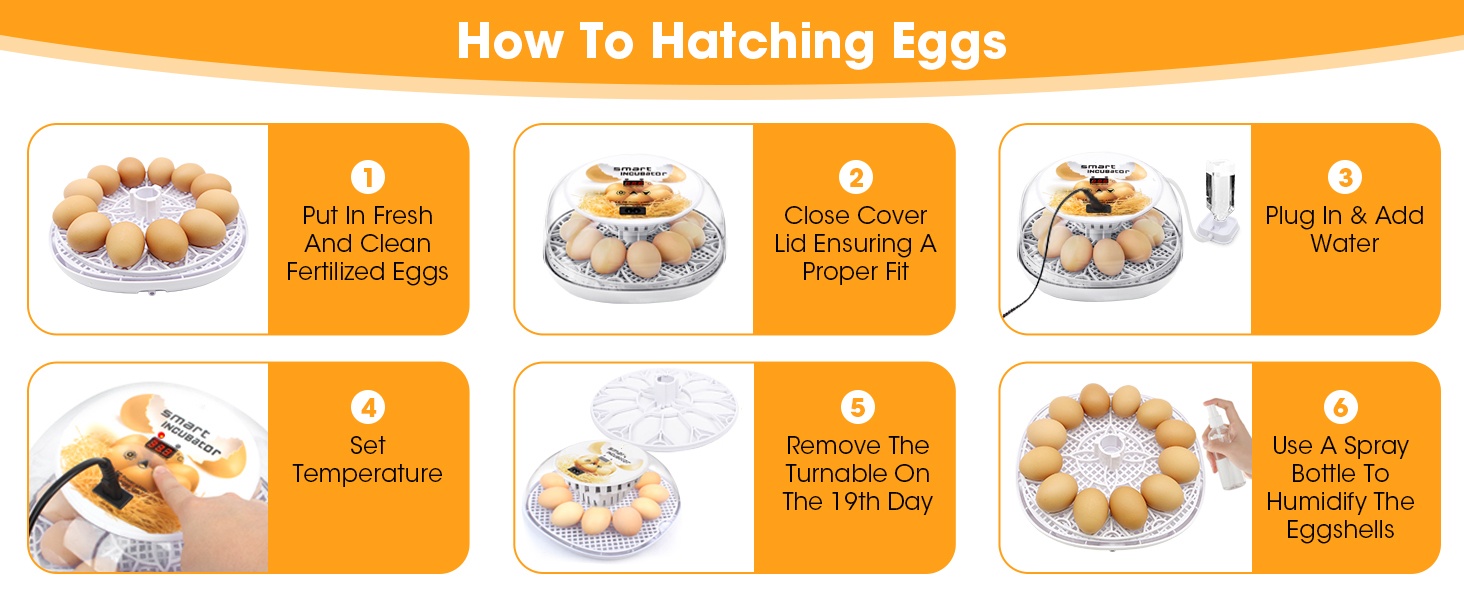 How To Hatching Eggs

1
Put In Fresh And Clean Fertilized Eggs

smart incubator

2
Close Cover Lid Ensuring A Proper Fit

smart incubator

3
Plug In & Add Water

smart incubator

4
Set Temperature

5
Remove The Turnable On The 19th Day

6
Use A Spray Bottle To Humidify The Eggshells