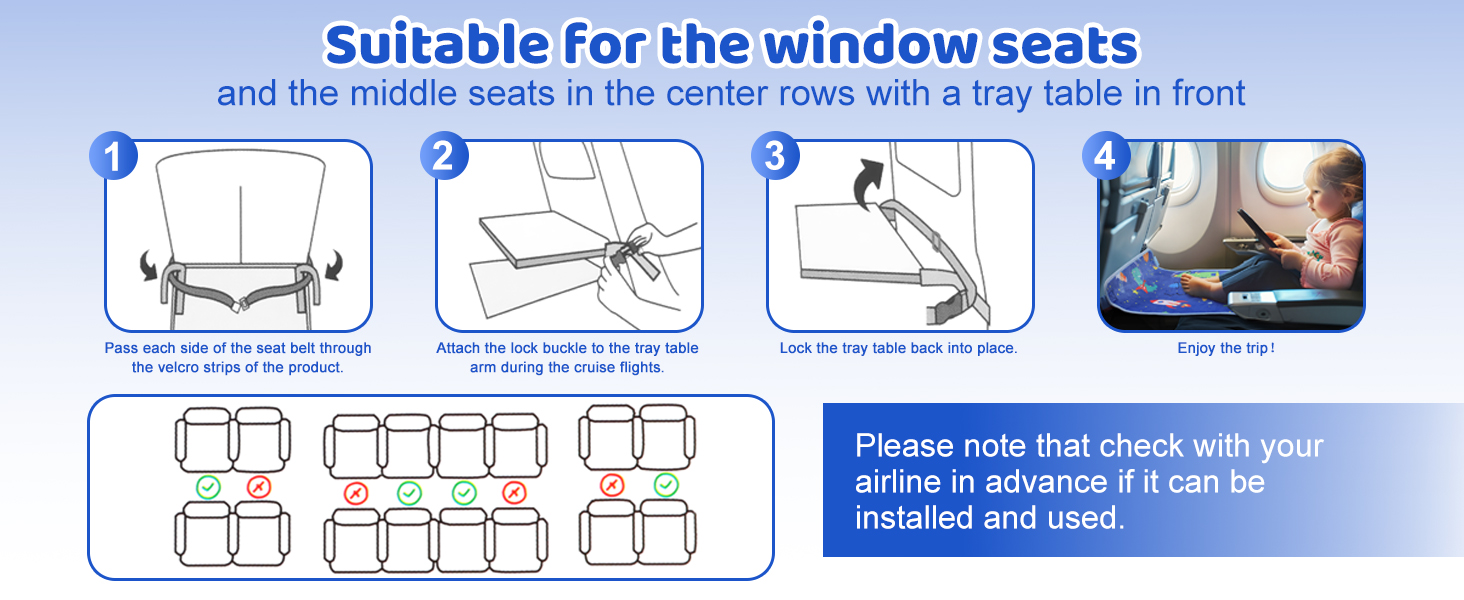 Suitable for the window seats
and the middle seats in the center rows with a tray table in front

1
Pass each side of the seat belt through the velcro strips of the product.

2
Attach the lock buckle to the tray table arm during the cruise flights.

3
Lock the tray table back into place.

4
Enjoy the trip!

Please note that check with your airline in advance if it can be installed and used.