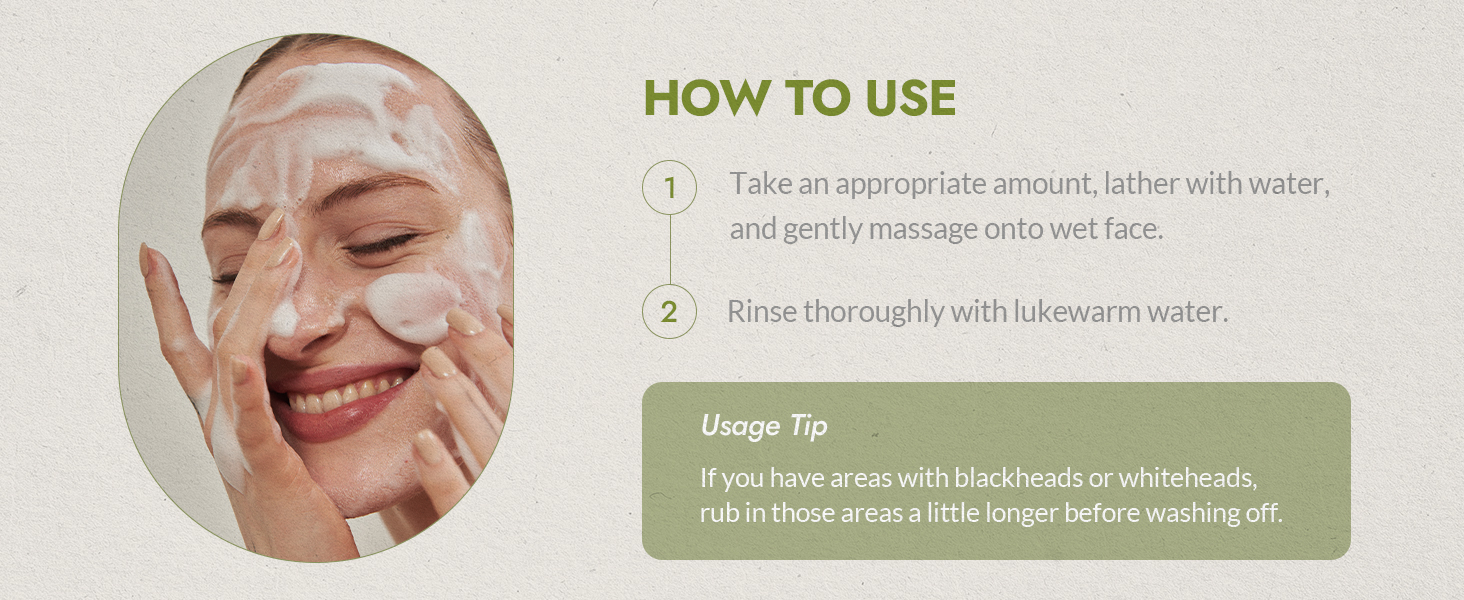 HOW TO USE

1 Take an appropriate amount, lather with water, and gently massage onto wet face.

2 Rinse thoroughly with lukewarm water.

Usage Tip

If you have areas with blackheads or whiteheads, rub in those areas a little longer before washing off.