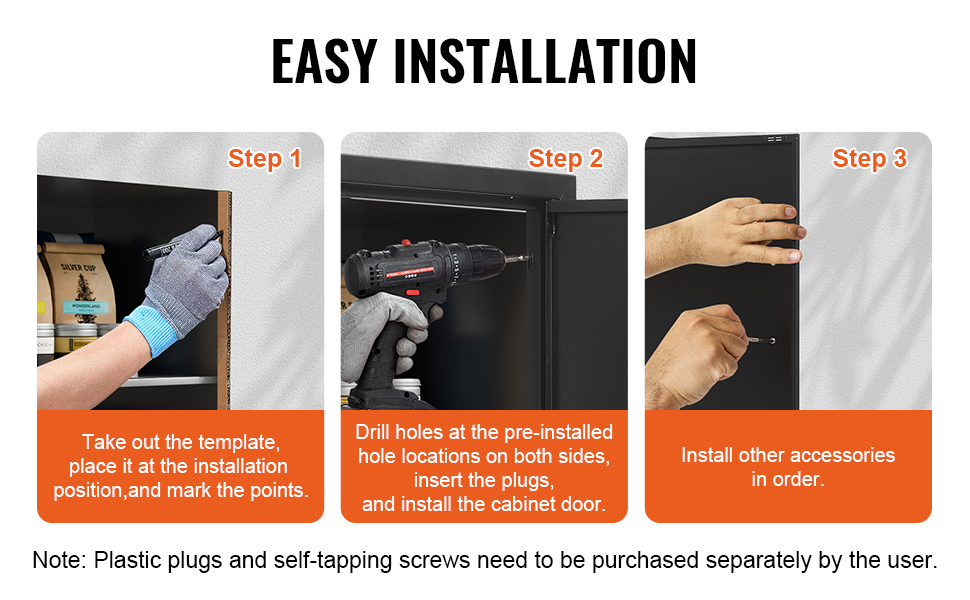 EASY INSTALLATION

Step 1

SILVER CUP

WONDERLAND

Take out the template, place it at the installation position,and mark the points.

Step 2

Drill holes at the pre-installed hole locations on both sides, insert the plugs, and install the cabinet door.

Step 3

Install other accessories in order.

Note: Plastic plugs and self-tapping screws need to be purchased separately by the user.