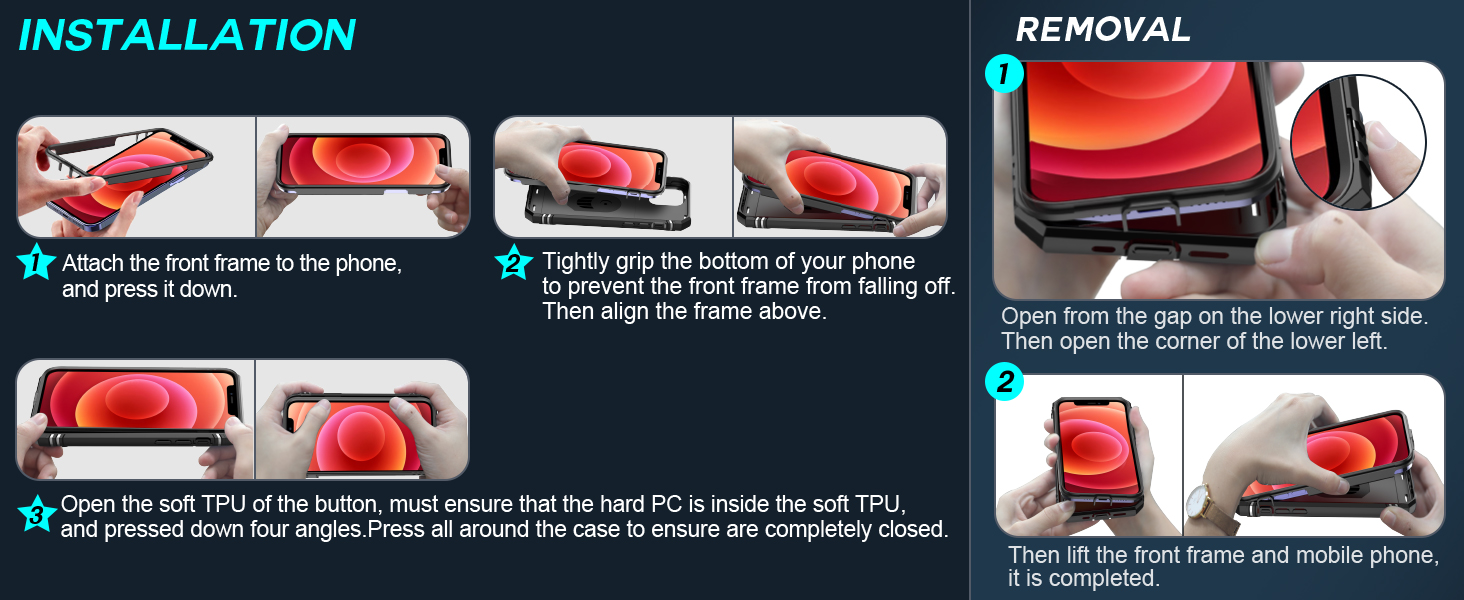 INSTALLATION

1 Attach the front frame to the phone, and press it down.

2 Tightly grip the bottom of your phone to prevent the front frame from falling off. Then align the frame above.

3 Open the soft TPU of the button, must ensure that the hard PC is inside the soft TPU, and pressed down four angles.Press all around the case to ensure are completely closed.

REMOVAL

1

Open from the gap on the lower right side. Then open the corner of the lower left.

2

Then lift the front frame and mobile phone, it is completed.