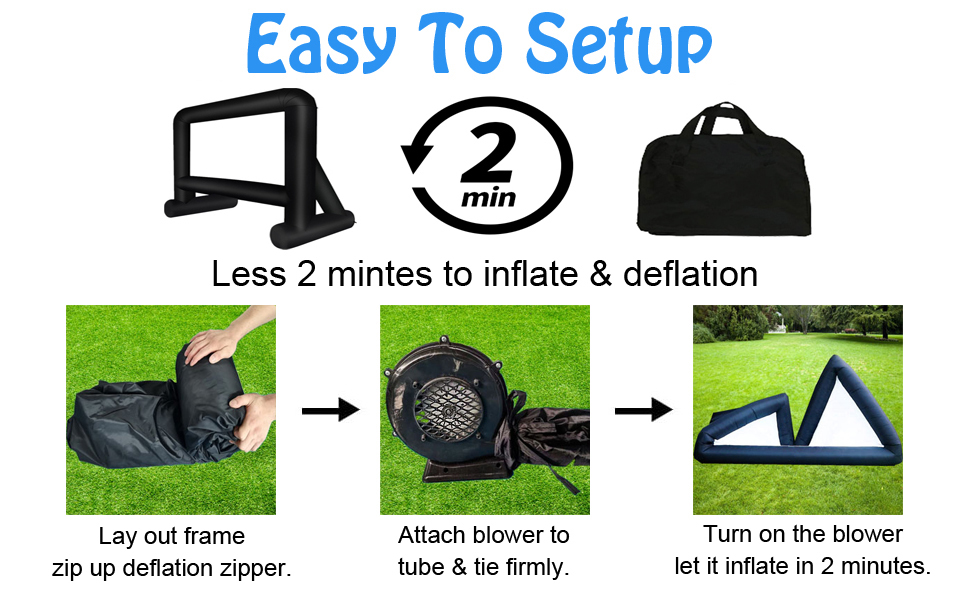 Easy To Setup

2
min

Less 2 mintes to inflate & deflation

Lay out frame
zip up deflation zipper.

Attach blower to
tube & tie firmly.

Turn on the blower
let it inflate in 2 minutes.