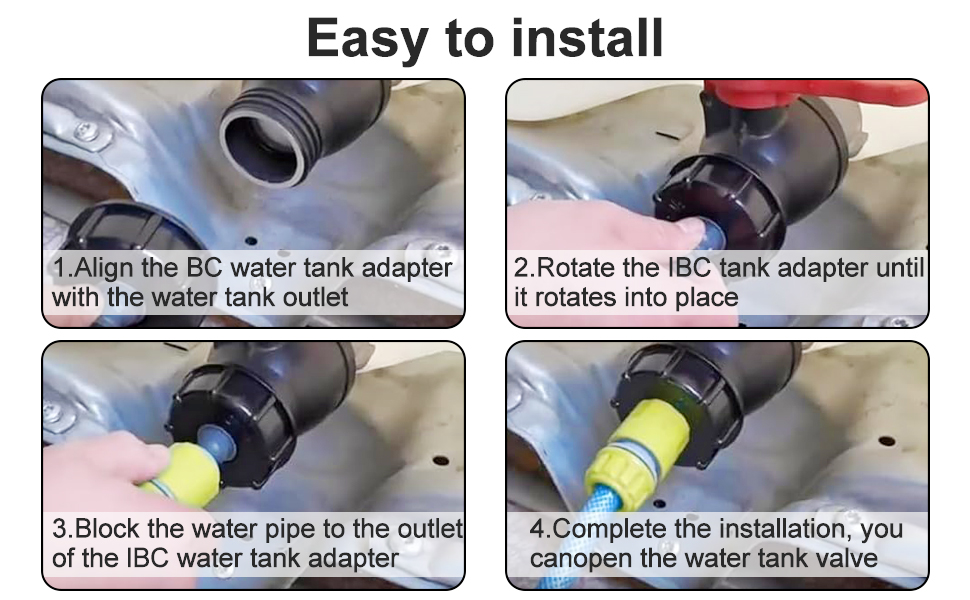 Easy to install

1.Align the BC water tank adapter with the water tank outlet

2.Rotate the IBC tank adapter until it rotates into place

3.Block the water pipe to the outlet of the IBC water tank adapter

4.Complete the installation, you canopen the water tank valve