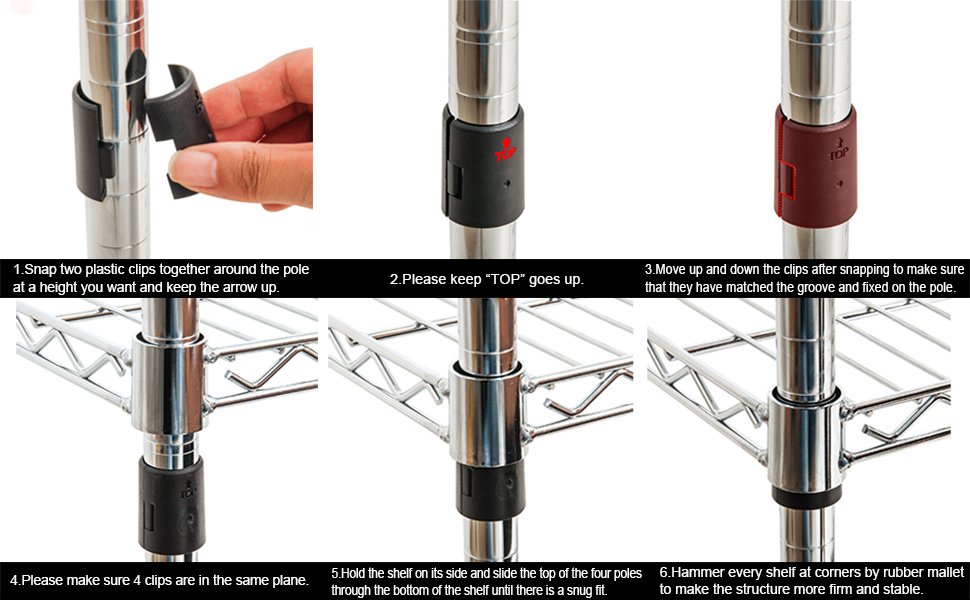 TOP

TOP

1.Snap two plastic clips together around the pole at a height you want and keep the arrow up.

2.Please keep "TOP" goes up.

3.Move up and down the clips after snapping to make sure that they have matched the groove and fixed on the pole.

TOP

4.Please make sure 4 clips are in the same plane.

5.Hold the shelf on its side and slide the top of the four poles through the bottom of the shelf until there is a snug fit.

6.Hammer every shelf at corners by rubber mallet to make the structure more firm and stable.