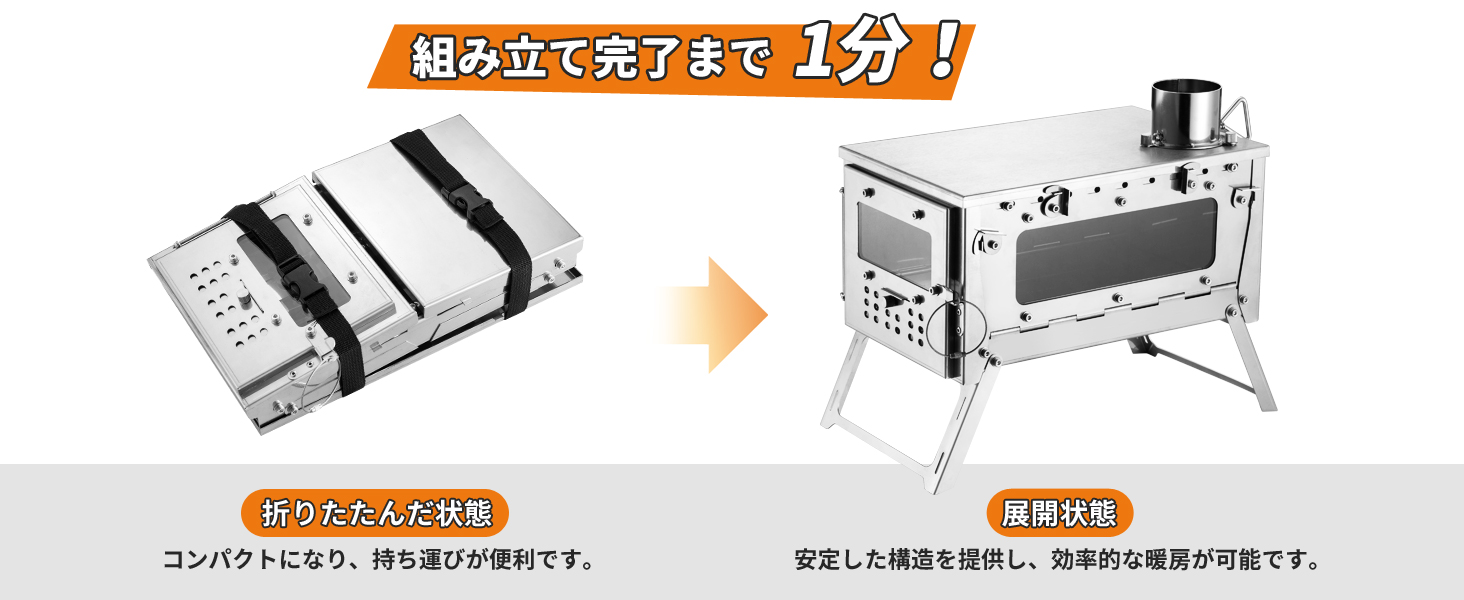 組み立て完了まで 1分！

折りたたんだ状態

コンパクトになり、持ち運びが便利です。

展開状態

安定した構造を提供し、効率的な暖房が可能です。