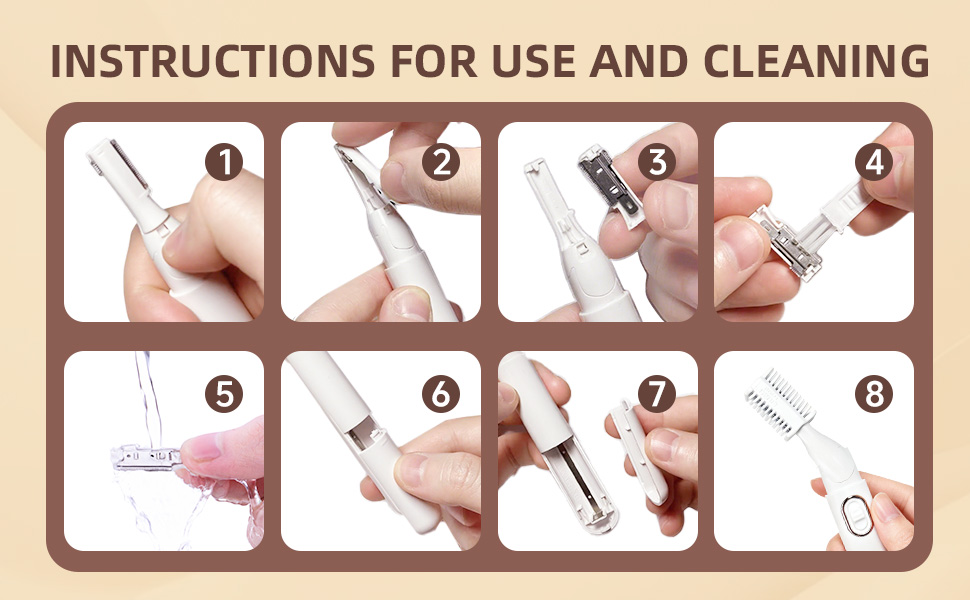 INSTRUCTIONS FOR USE AND CLEANING

1

2

3

4

5

6

7

8