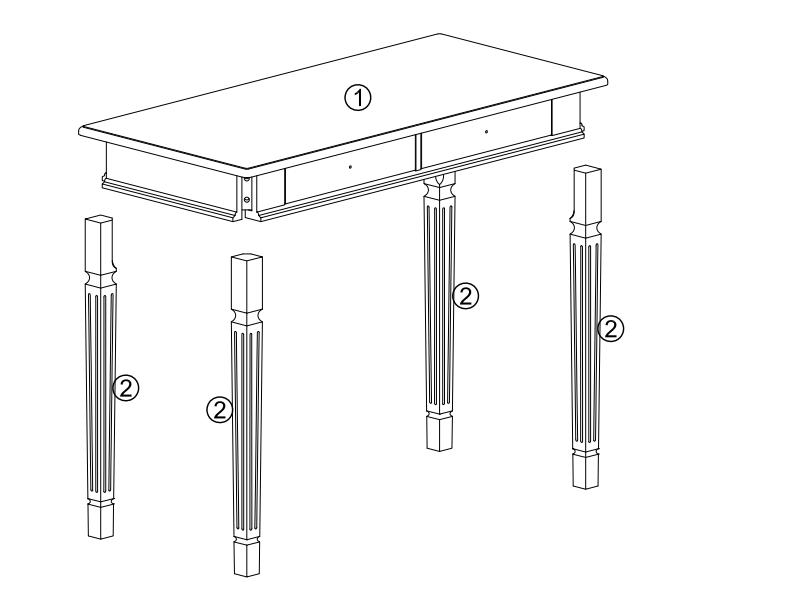 ①
②
②
②
②