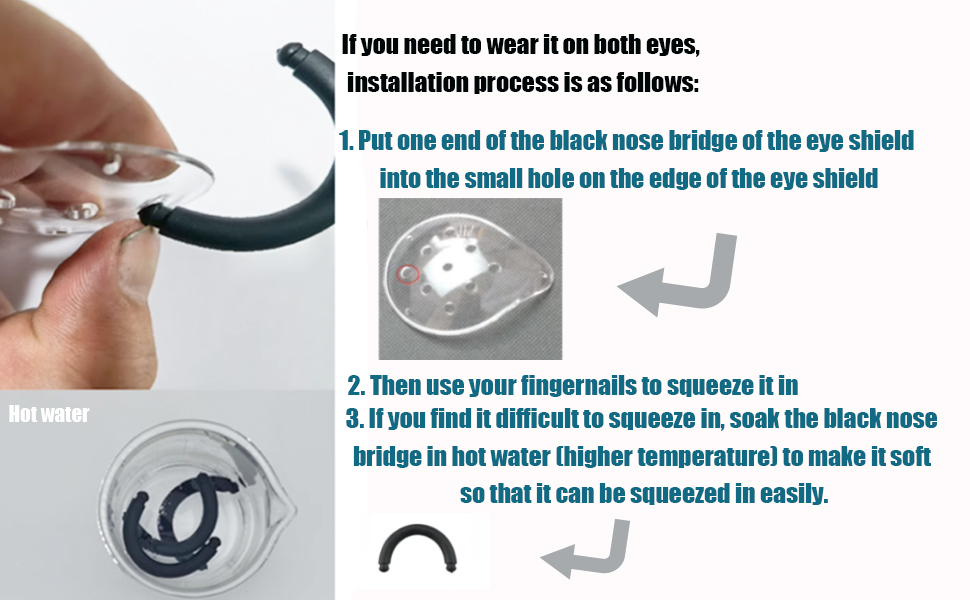 If you need to wear it on both eyes, installation process is as follows:

1. Put one end of the black nose bridge of the eye shield into the small hole on the edge of the eye shield

2. Then use your fingernails to squeeze it in
3. If you find it difficult to squeeze in, soak the black nose bridge in hot water (higher temperature) to make it soft so that it can be squeezed in easily.

Hot water