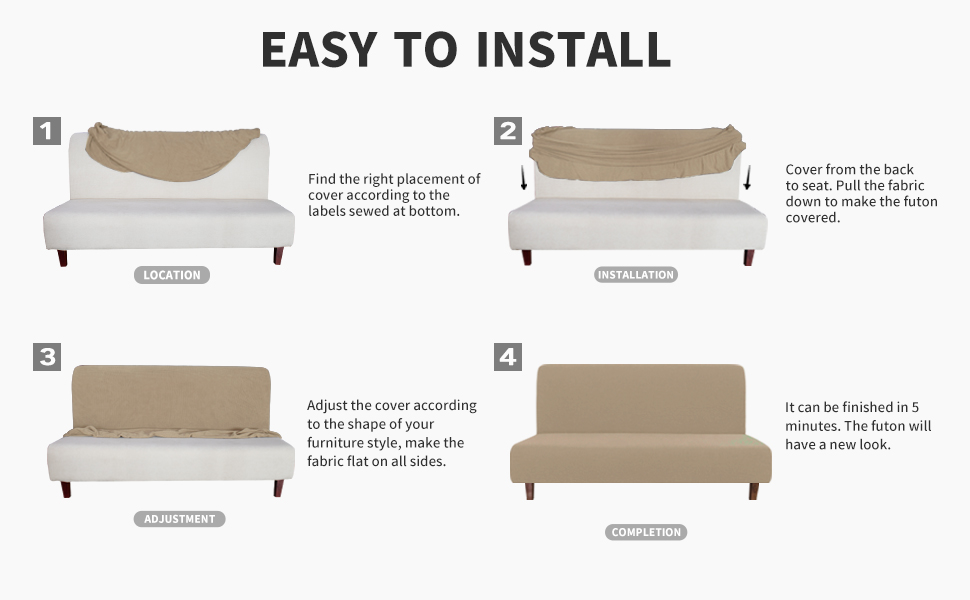 EASY TO INSTALL

1

Find the right placement of cover according to the labels sewed at bottom.

LOCATION

2

Cover from the back to seat. Pull the fabric down to make the futon covered.

INSTALLATION

3

Adjust the cover according to the shape of your furniture style, make the fabric flat on all sides.

ADJUSTMENT

4

It can be finished in 5 minutes. The futon will have a new look.

COMPLETION