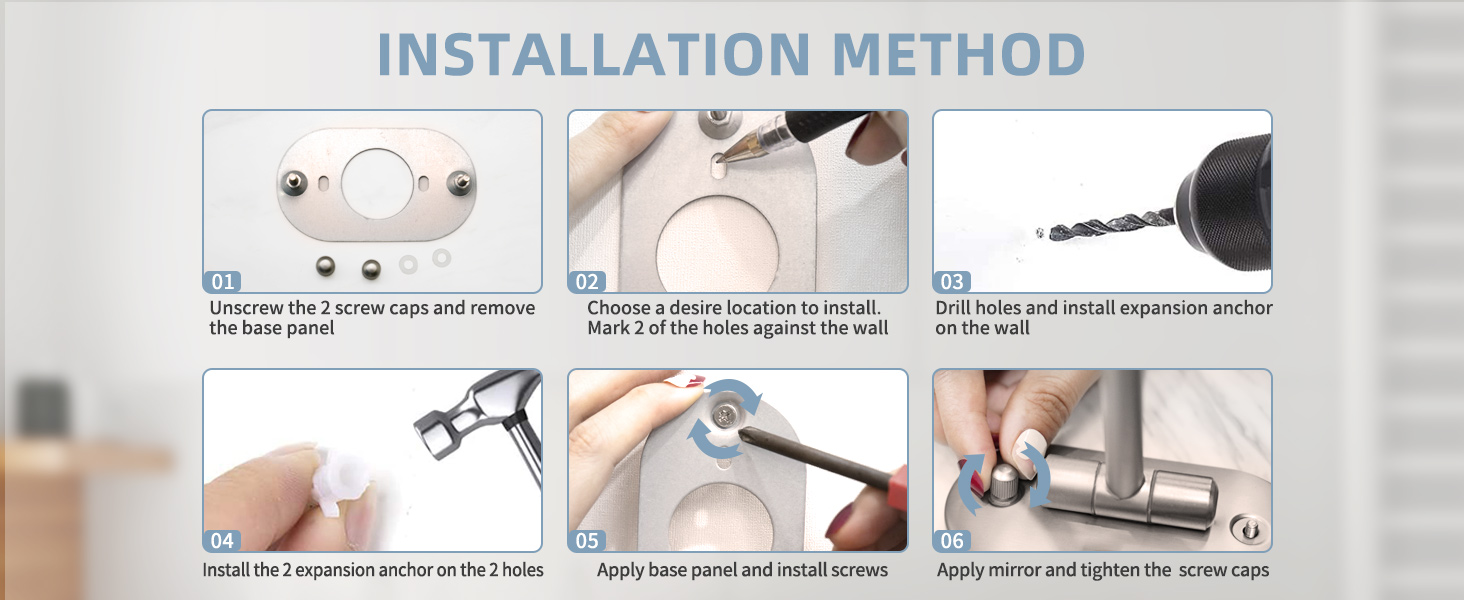 INSTALLATION METHOD

01
Unscrew the 2 screw caps and remove the base panel

02
Choose a desire location to install. Mark 2 of the holes against the wall

03
Drill holes and install expansion anchor on the wall

04
Install the 2 expansion anchor on the 2 holes

05
Apply base panel and install screws

06
Apply mirror and tighten the screw caps