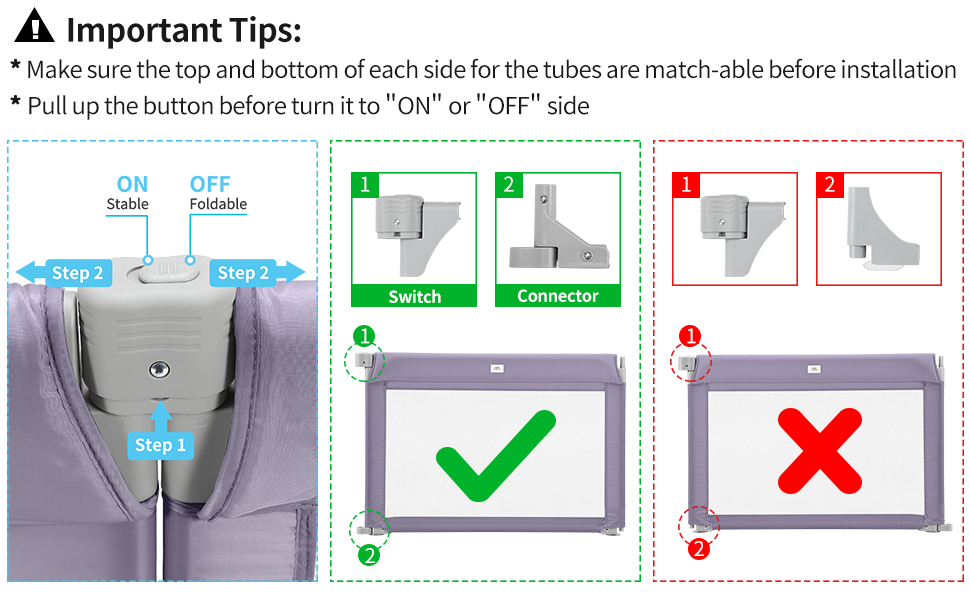 Important Tips:

* Make sure the top and bottom of each side for the tubes are match-able before installation
* Pull up the button before turn it to "ON" or "OFF" side

ON
Stable
OFF
Foldable
Step 2
Step 2
Step 1

1
Switch
2
Connector
1
2

1
2
1
2