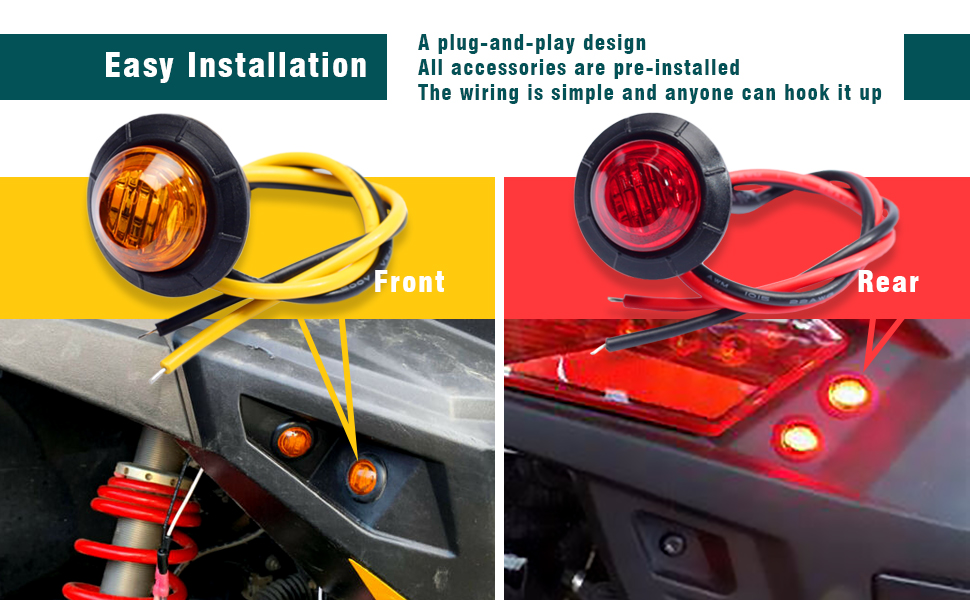 Easy Installation

A plug-and-play design
All accessories are pre-installed
The wiring is simple and anyone can hook it up

Front

Rear