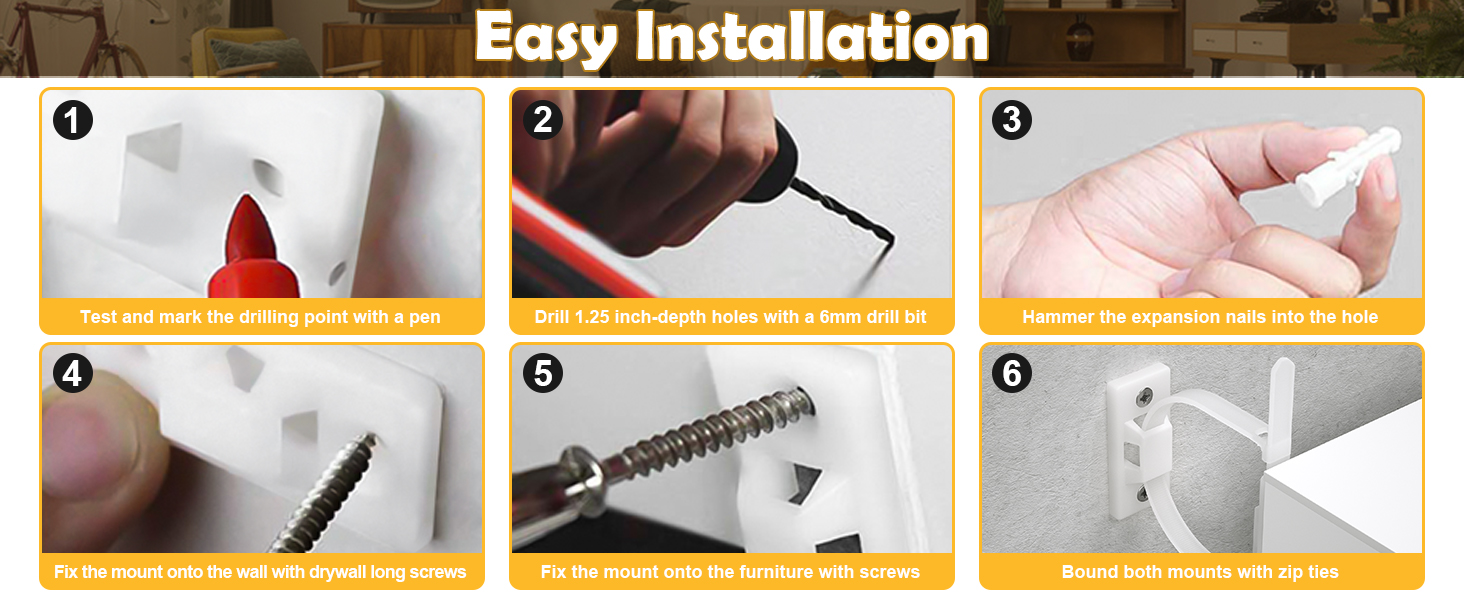 Easy Installation

1
Test and mark the drilling point with a pen

2
Drill 1.25 inch-depth holes with a 6mm drill bit

3
Hammer the expansion nails into the hole

4
Fix the mount onto the wall with drywall long screws

5
Fix the mount onto the furniture with screws

6
Bound both mounts with zip ties