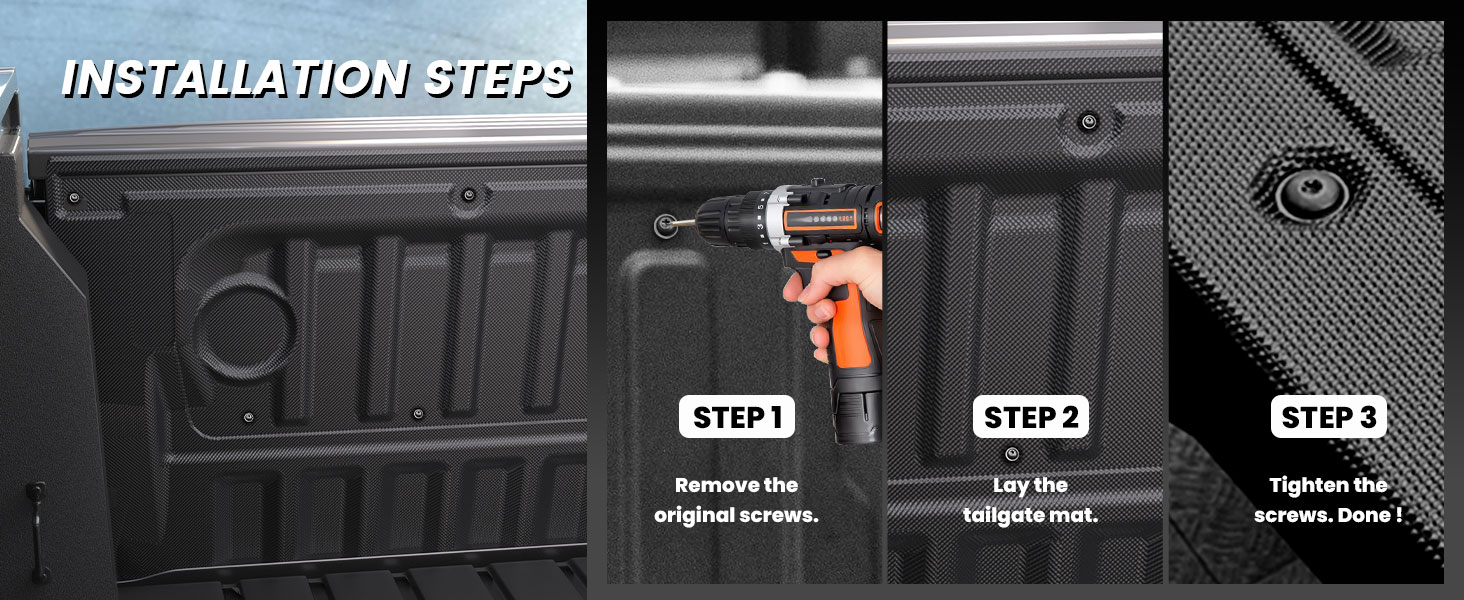 INSTALLATION STEPS

STEP 1

Remove the original screws.

STEP 2

Lay the tailgate mat.

STEP 3

Tighten the screws. Done !