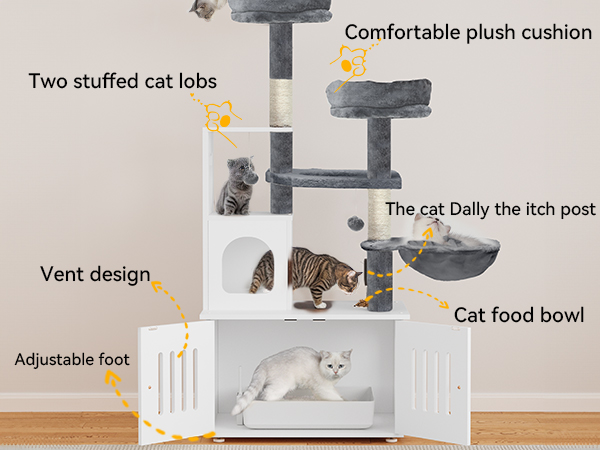 Comfortable plush cushion

Two stuffed cat lobs

The cat Dally the itch post

Vent design

Cat food bowl

Adjustable foot