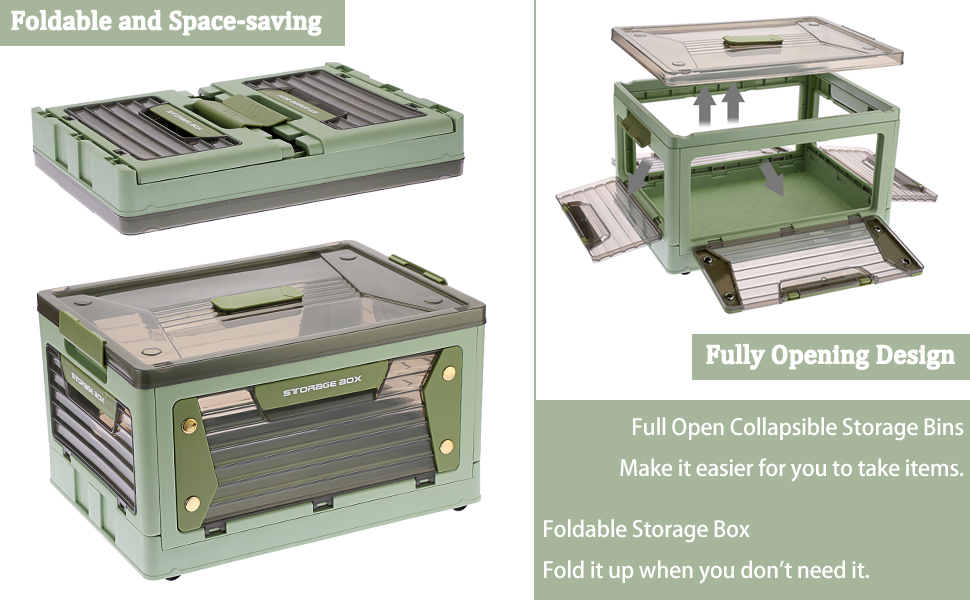 Foldable and Space-saving

STORAGE BOX

STORAGE BOX

STORAGE BOX

Fully Opening Design

Full Open Collapsible Storage Bins

Make it easier for you to take items.

Foldable Storage Box

Fold it up when you don't need it.