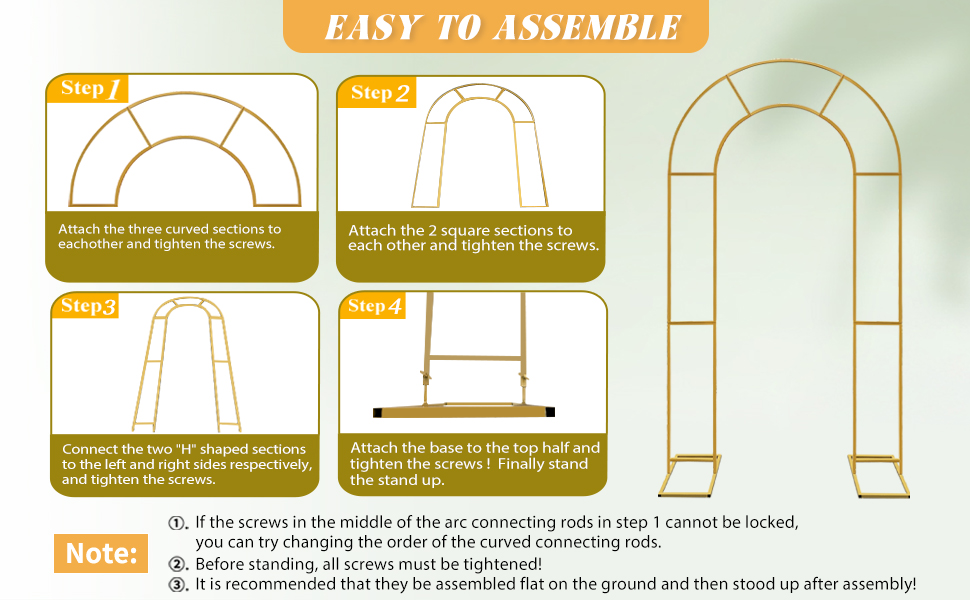 EASY TO ASSEMBLE

Step 1

Attach the three curved sections to eachother and tighten the screws.

Step 2

Attach the 2 square sections to each other and tighten the screws.

Step 3

Connect the two "H" shaped sections to the left and right sides respectively, and tighten the screws.

Step 4

Attach the base to the top half and tighten the screws ! Finally stand the stand up.

Note:

①. If the screws in the middle of the arc connecting rods in step 1 cannot be locked, you can try changing the order of the curved connecting rods.
②. Before standing, all screws must be tightened!
③. It is recommended that they be assembled flat on the ground and then stood up after assembly!