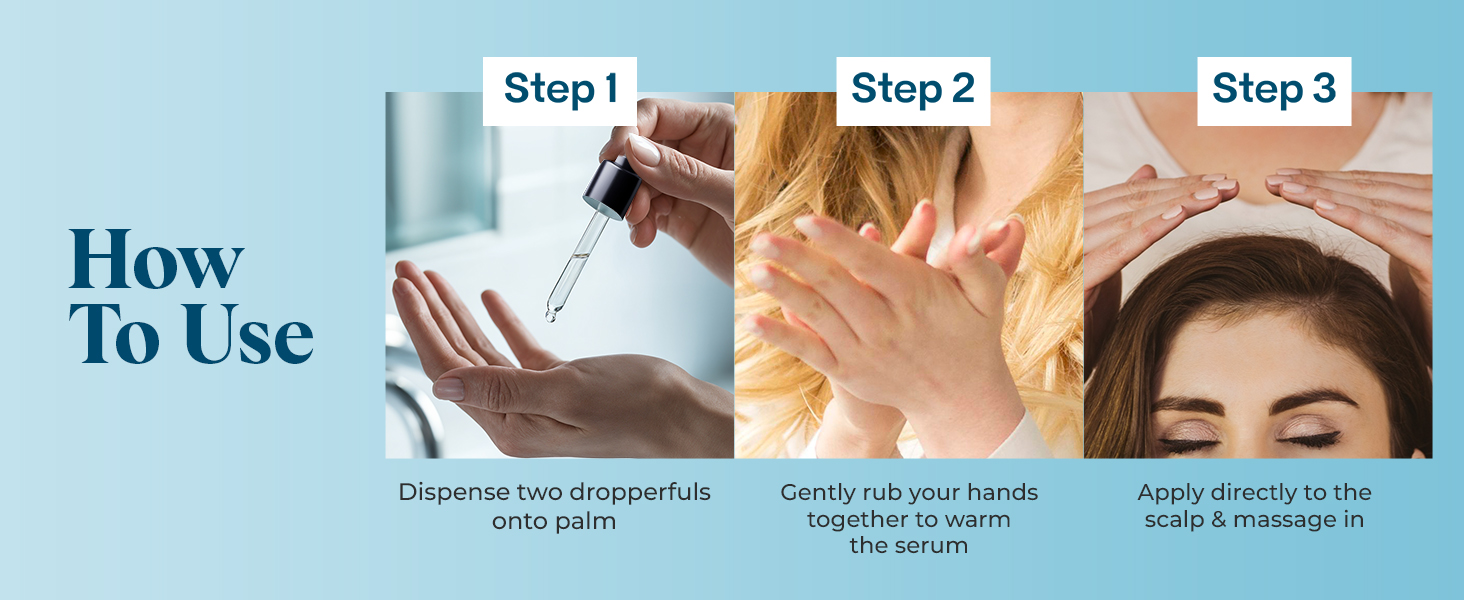 How To Use

Step 1

Dispense two dropperfuls onto palm

Step 2

Gently rub your hands together to warm the serum

Step 3

Apply directly to the scalp & massage in