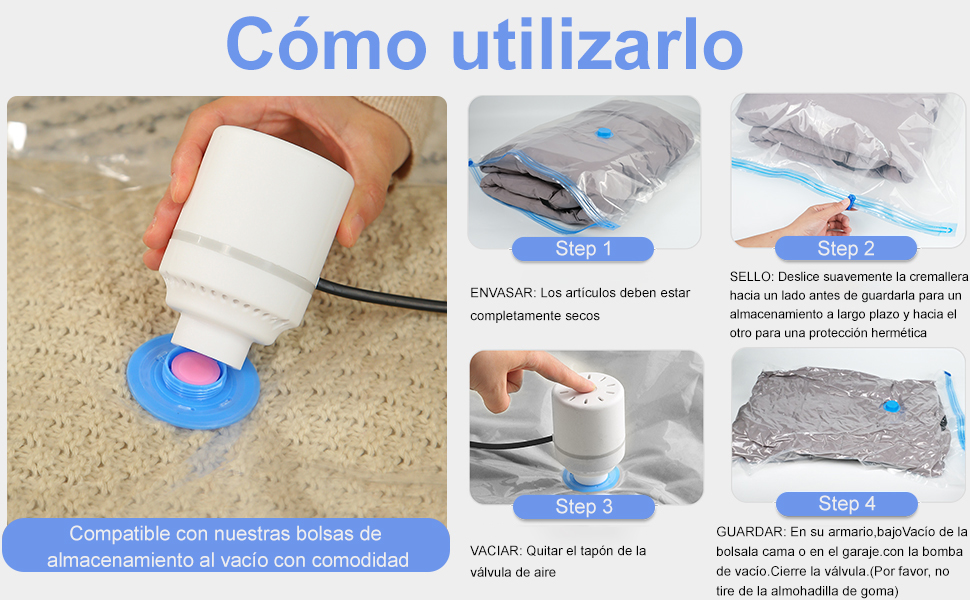 Cómo utilizarlo

Compatible con nuestras bolsas de almacenamiento al vacío con comodidad

Step 1

ENVASAR: Los artículos deben estar completamente secos

Step 2

SELLO: Deslice suavemente la cremallera hacia un lado antes de guardarla para un almacenamiento a largo plazo y hacia el otro para una protección hermética

Step 3

VACIAR: Quitar el tapón de la válvula de aire

Step 4

GUARDAR: En su armario,bajoVacío de la bolsala cama o en el garaje.con la bomba de vacío.Cierre la válvula.(Por favor, no tire de la almohadilla de goma)