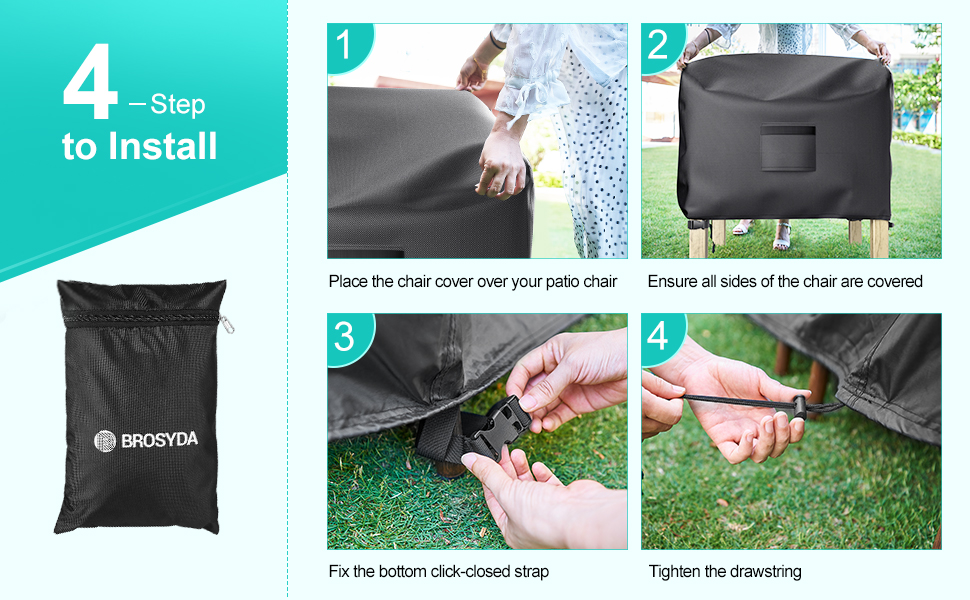 4 – Step to Install

BROSYDA

1

Place the chair cover over your patio chair

2

Ensure all sides of the chair are covered

3

Fix the bottom click-closed strap

4

Tighten the drawstring