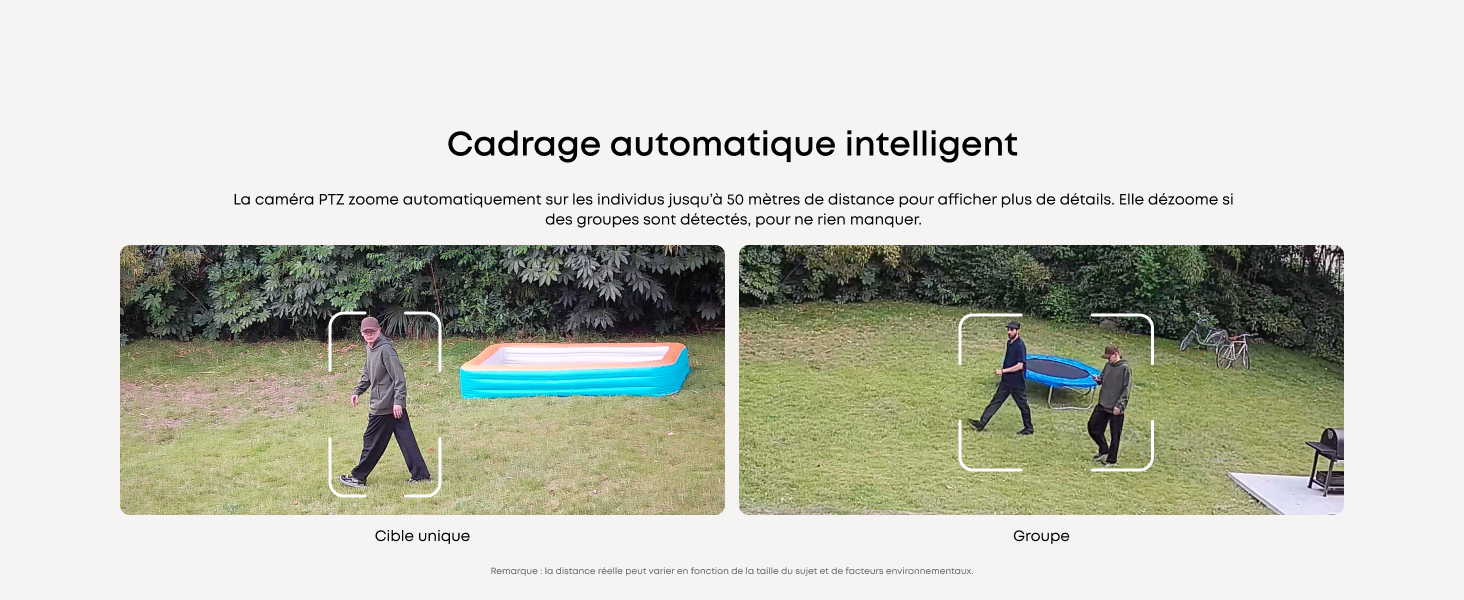 Cadrage automatique intelligent

La caméra PTZ zoome automatiquement sur les individus jusqu'à 50 mètres de distance pour afficher plus de détails. Elle dézoome si des groupes sont détectés, pour ne rien manquer.

Cible unique

Groupe

Remarque : la distance réelle peut varier en fonction de la taille du sujet et de facteurs environnementaux.