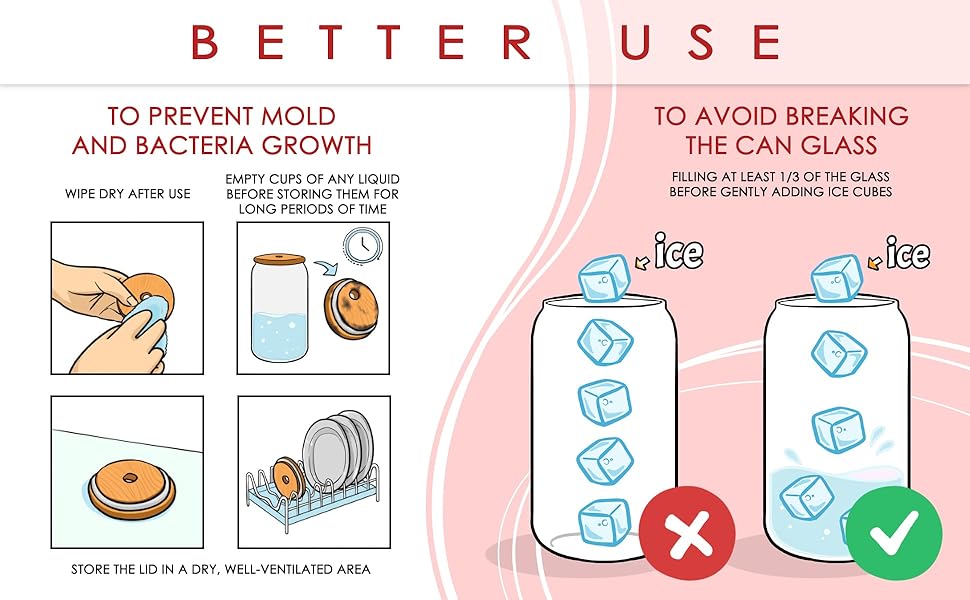 BETTER USE

TO PREVENT MOLD AND BACTERIA GROWTH

WIPE DRY AFTER USE

EMPTY CUPS OF ANY LIQUID BEFORE STORING THEM FOR LONG PERIODS OF TIME

STORE THE LID IN A DRY, WELL-VENTILATED AREA

TO AVOID BREAKING THE CAN GLASS

FILLING AT LEAST 1/3 OF THE GLASS BEFORE GENTLY ADDING ICE CUBES

ice

ice